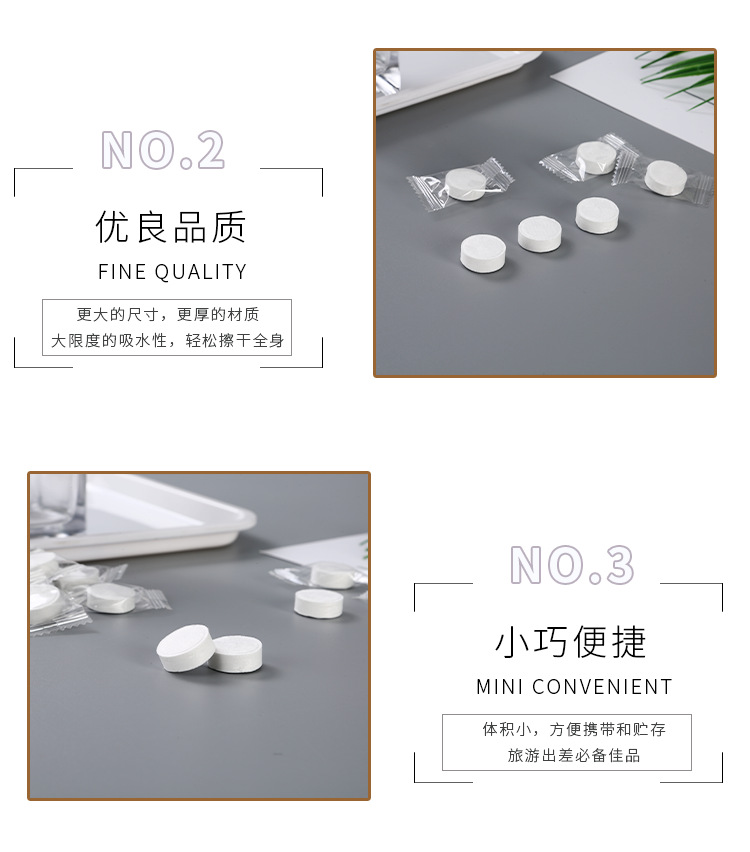 NO.2

优良品质

FINE QUALITY

更大的尺寸，更厚的材质
大限度的吸水性，轻松擦干全身

NO.3

小巧便捷

MINI CONVENIENT

体积小，方便携带和贮存
旅游出差必备佳品