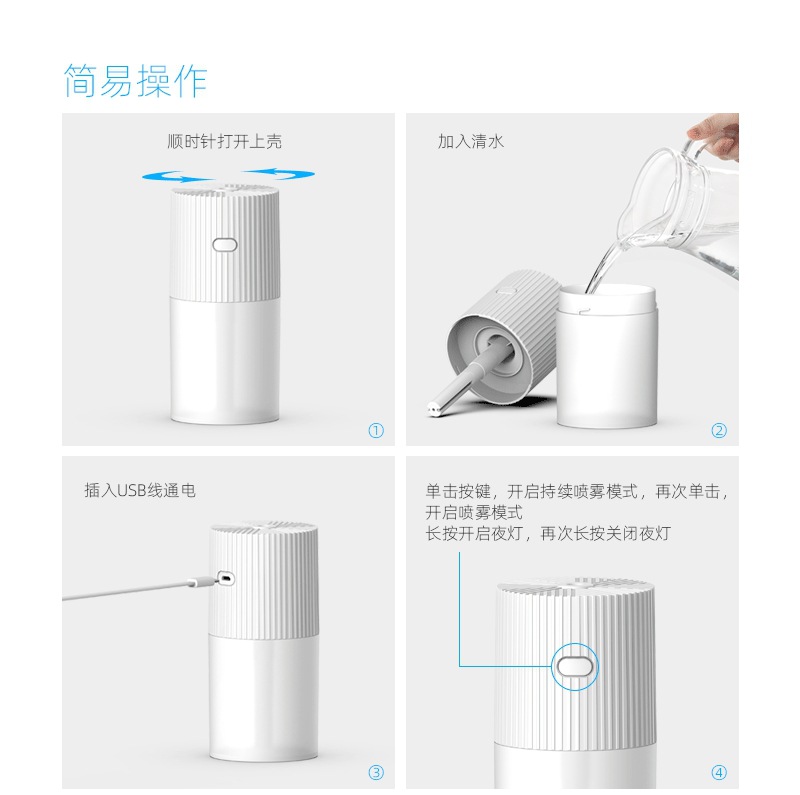 简易操作

顺时针打开上壳

①

加入清水

②

插入USB线通电

③

单击按键，开启持续喷雾模式，再次单击，开启喷雾模式
长按开启夜灯，再次长按关闭夜灯

④