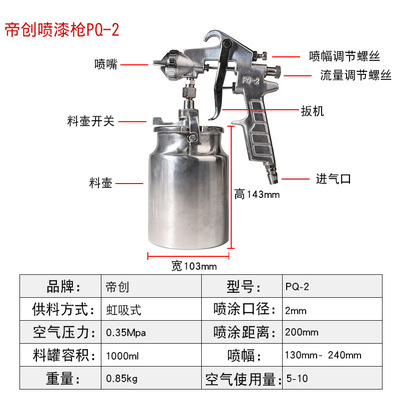 帝创喷漆枪PQ-2

喷嘴

喷幅调节螺丝

流量调节螺丝

PQ-2

扳机

料壶开关

料壶

进气口

高143mm

宽103mm

| 品牌： | 帝创 | 型号： | PQ-2 |
|---|---|---|---|
| 供料方式： | 虹吸式 | 喷涂口径： | 2mm |
| 空气压力： | 0.35Mpa | 喷涂距离： | 200mm |
| 料罐容积： | 1000ml | 喷幅： | 130mm- 240mm |
| 重量： | 0.85kg | 空气使用量： | 5-10 |