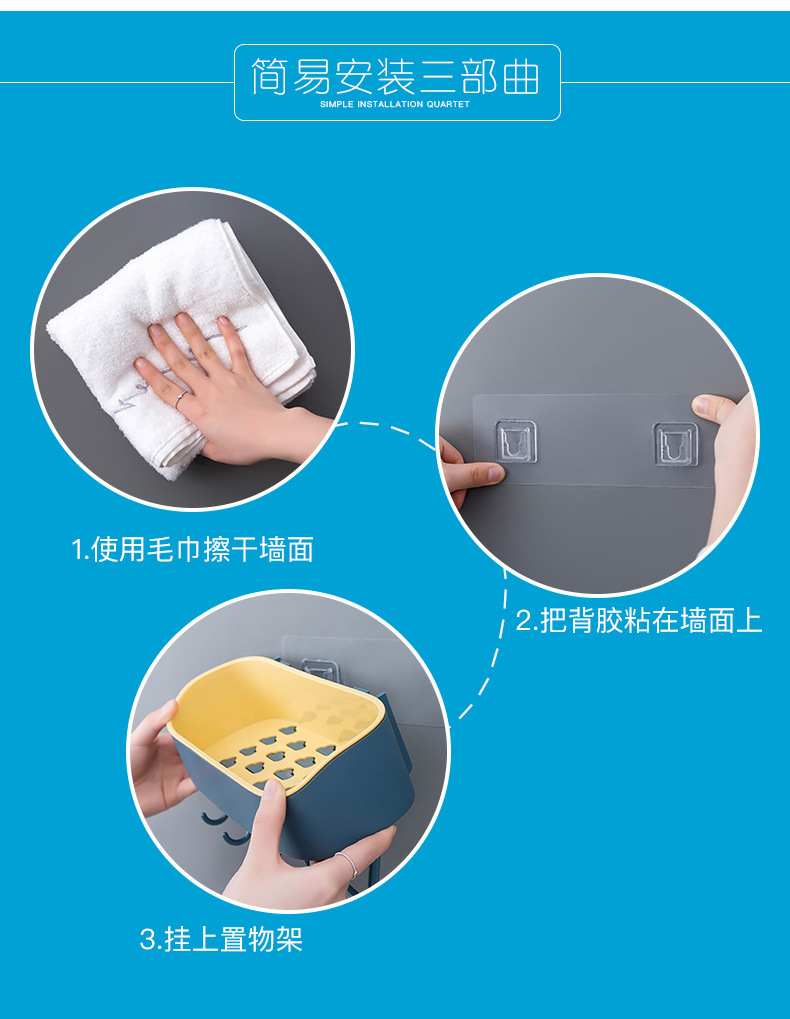 简易安装三部曲
SIMPLE INSTALLATION QUARTET

1.使用毛巾擦干墙面

2.把背胶粘在墙面上

3.挂上置物架