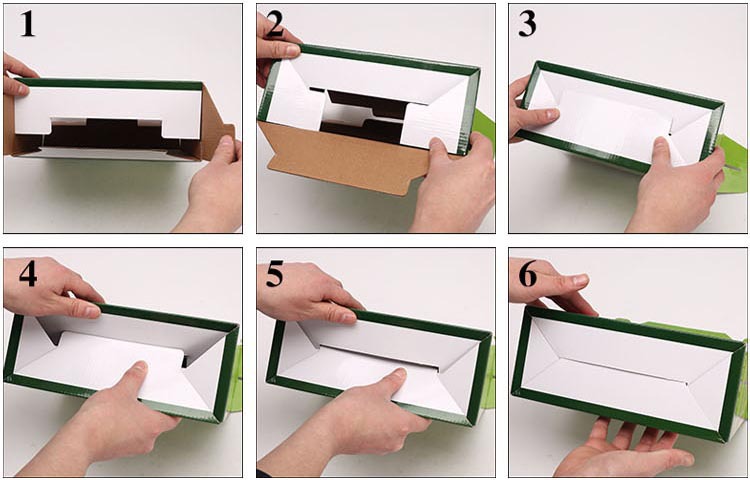 1

2

3

4

5

6