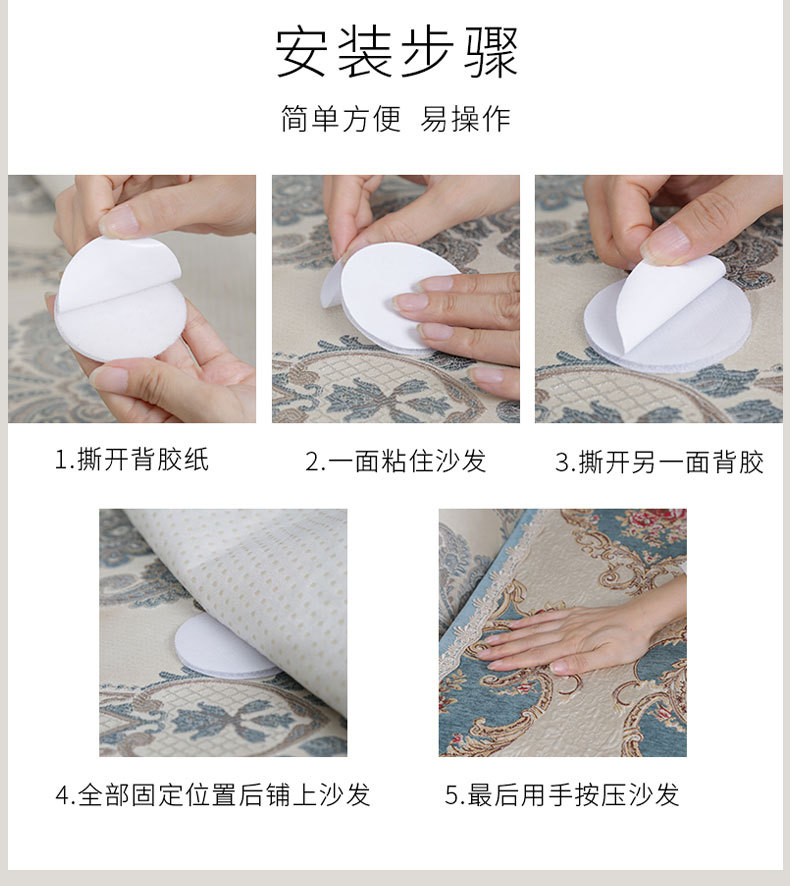 安装步骤

简单方便 易操作

1.撕开背胶纸

2.一面粘住沙发

3.撕开另一面背胶

4.全部固定位置后铺上沙发

5.最后用手按压沙发