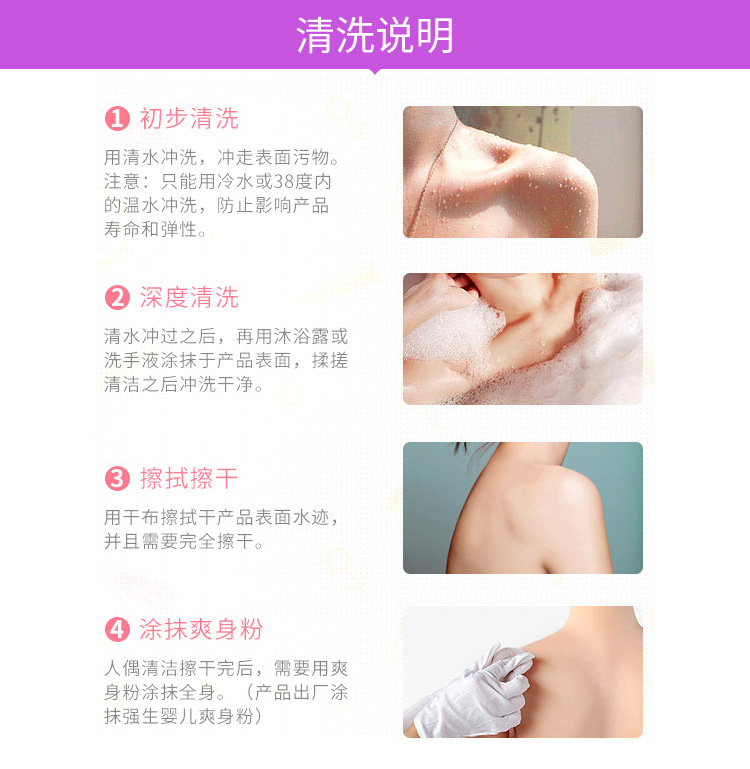 清洗说明

1 初步清洗

用清水冲洗，冲走表面污物。注意：只能用冷水或38度内的温水冲洗，防止影响产品寿命和弹性。

2 深度清洗

清水冲过之后，再用沐浴露或洗手液涂抹于产品表面，揉搓清洁之后冲洗干净。

3 擦拭擦干

用干布擦拭干产品表面水迹，并且需要完全擦干。

4 涂抹爽身粉

人偶清洁擦干完后，需要用爽身粉涂抹全身。（产品出厂涂抹强生婴儿爽身粉）