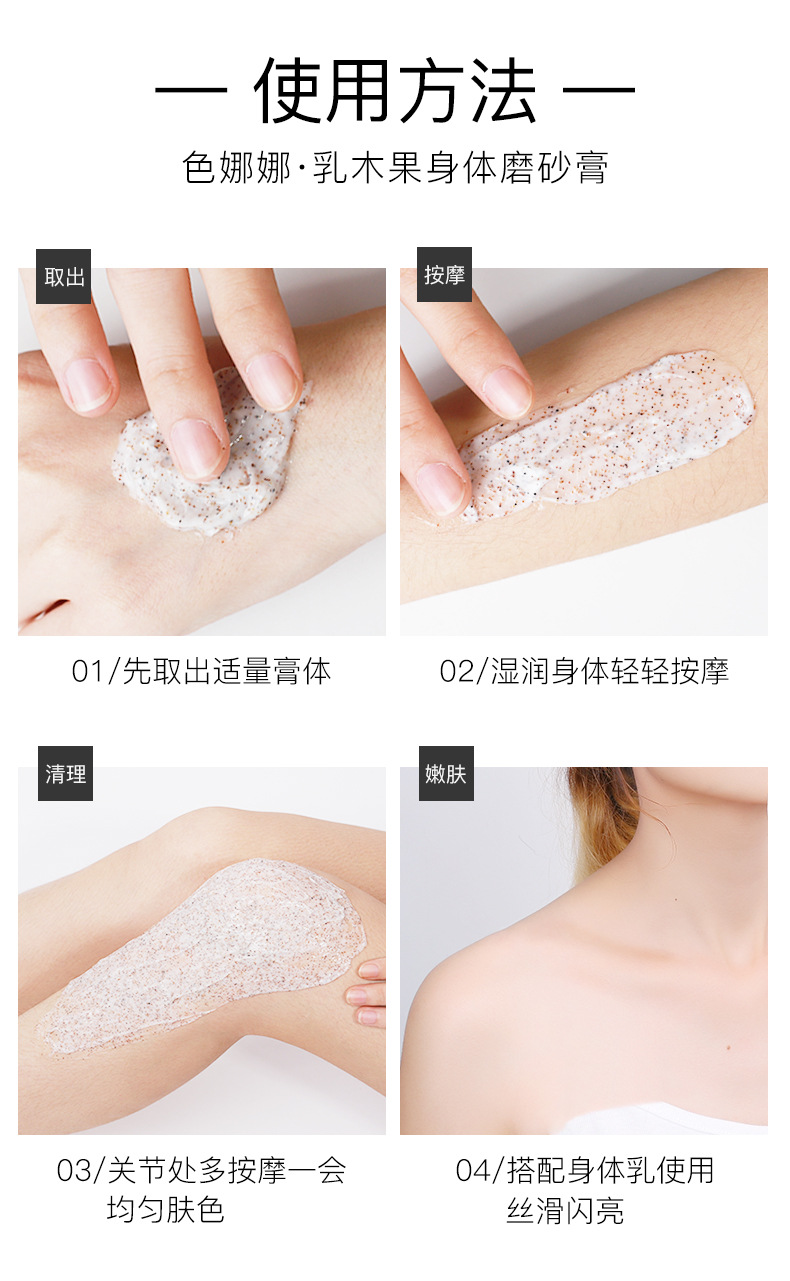 — 使用方法 —

色娜娜·乳木果身体磨砂膏

取出

01/先取出适量膏体

按摩

02/湿润身体轻轻按摩

清理

03/关节处多按摩一会
均匀肤色

嫩肤

04/搭配身体乳使用
丝滑闪亮