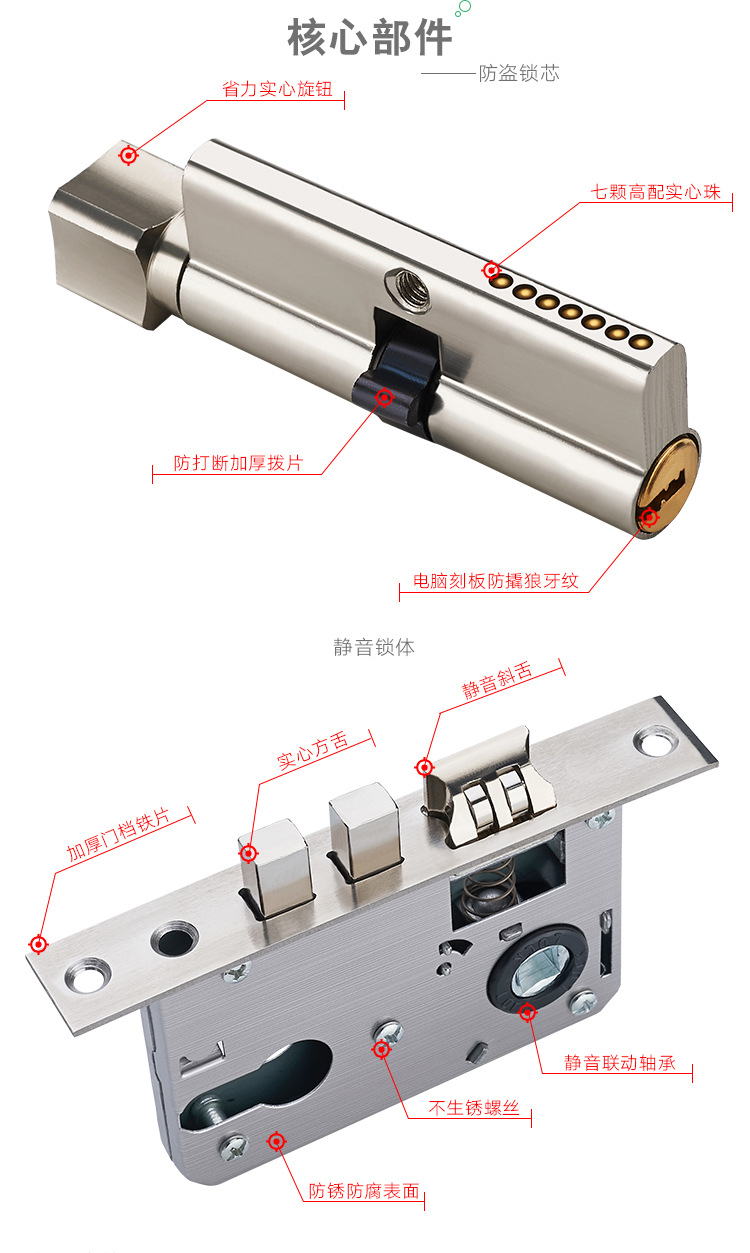 核心部件

防盗锁芯

省力实心旋钮

七颗高配实心珠

防打断加厚拨片

电脑刻板防撬狼牙纹

静音锁体

静音斜舌

实心方舌

加厚门档铁片

静音联动轴承

不生锈螺丝

防锈防腐表面