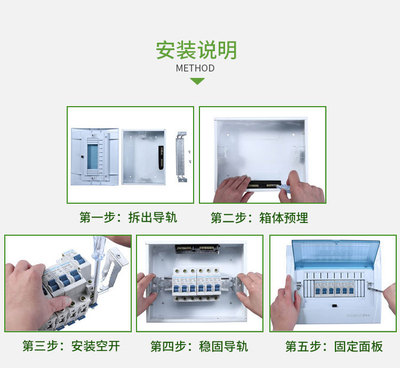 安装说明
METHOD

第一步：拆出导轨

第二步：箱体预埋

第三步：安装空开

第四步：稳固导轨

第五步：固定面板