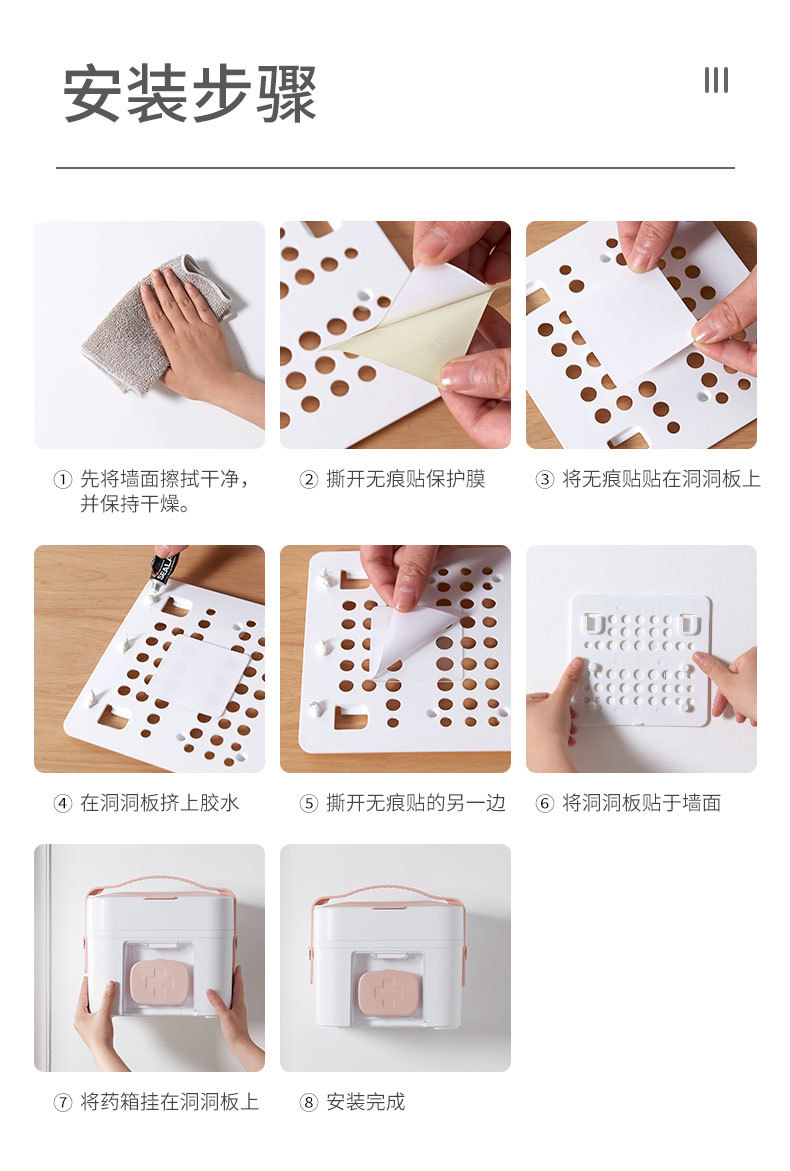 安装步骤

III

① 先将墙面擦拭干净，并保持干燥。

② 撕开无痕贴保护膜

③ 将无痕贴贴在洞洞板上

④ 在洞洞板挤上胶水

⑤ 撕开无痕贴的另一边

⑥ 将洞洞板贴于墙面

⑦ 将药箱挂在洞洞板上

⑧ 安装完成