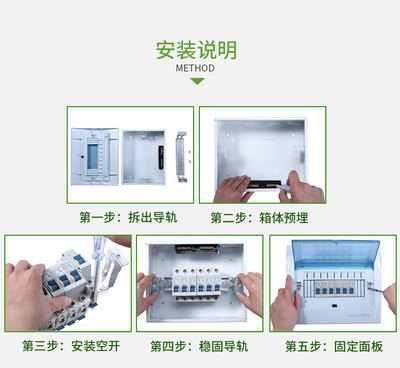 安装说明
METHOD

第一步：拆出导轨

第二步：箱体预埋

第三步：安装空开

第四步：稳固导轨

第五步：固定面板