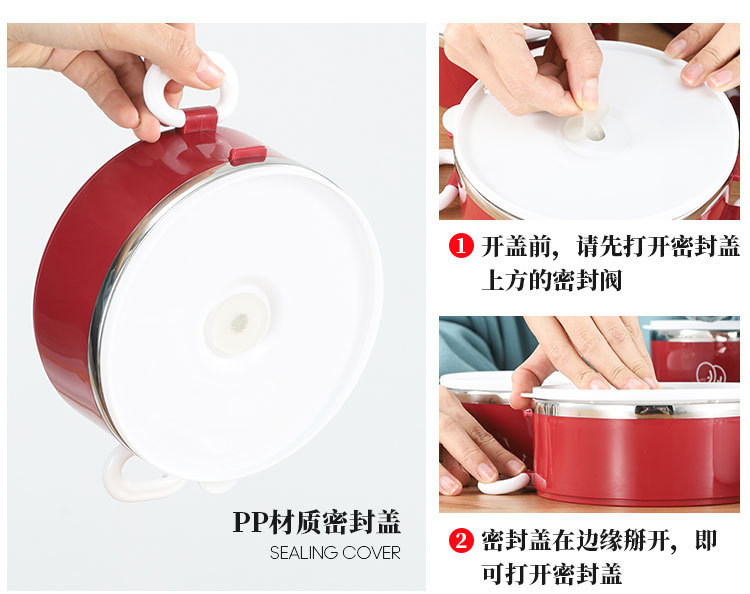 PP材质密封盖
SEALING COVER

1 开盖前，请先打开密封盖上方的密封阀

2 密封盖在边缘掰开，即可打开密封盖