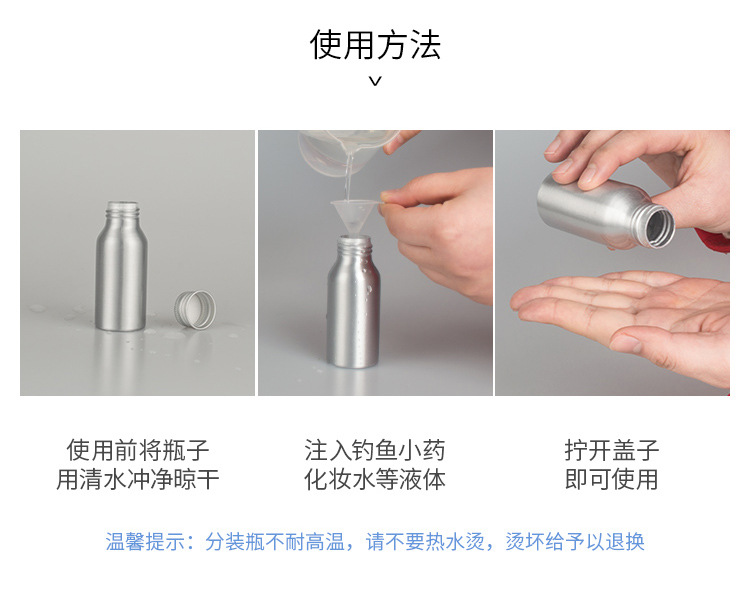 使用方法

使用前将瓶子
用清水冲净晾干

注入钓鱼小药
化妆水等液体

拧开盖子
即可使用

温馨提示：分装瓶不耐高温，请不要热水烫，烫坏给予以退换