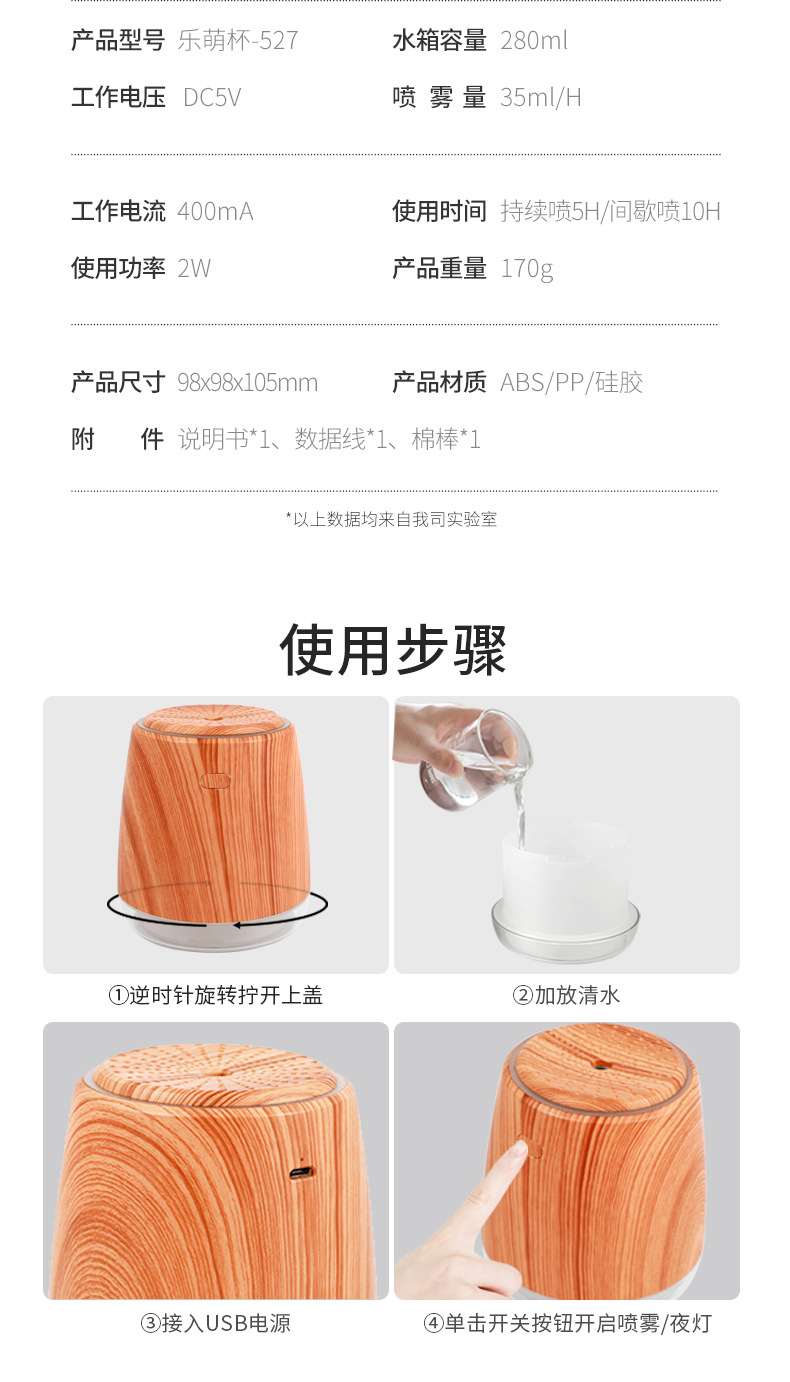 产品型号 乐萌杯-527
水箱容量 280ml
工作电压 DC5V
喷 雾 量 35ml/H

工作电流 400mA
使用时间 持续喷5H/间歇喷10H
使用功率 2W
产品重量 170g

产品尺寸 98x98x105mm
产品材质 ABS/PP/硅胶
附 件 说明书*1、数据线*1、棉棒*1

*以上数据均来自我司实验室

使用步骤

①逆时针旋转拧开上盖

②加放清水

③接入USB电源

④单击开关按钮开启喷雾/夜灯