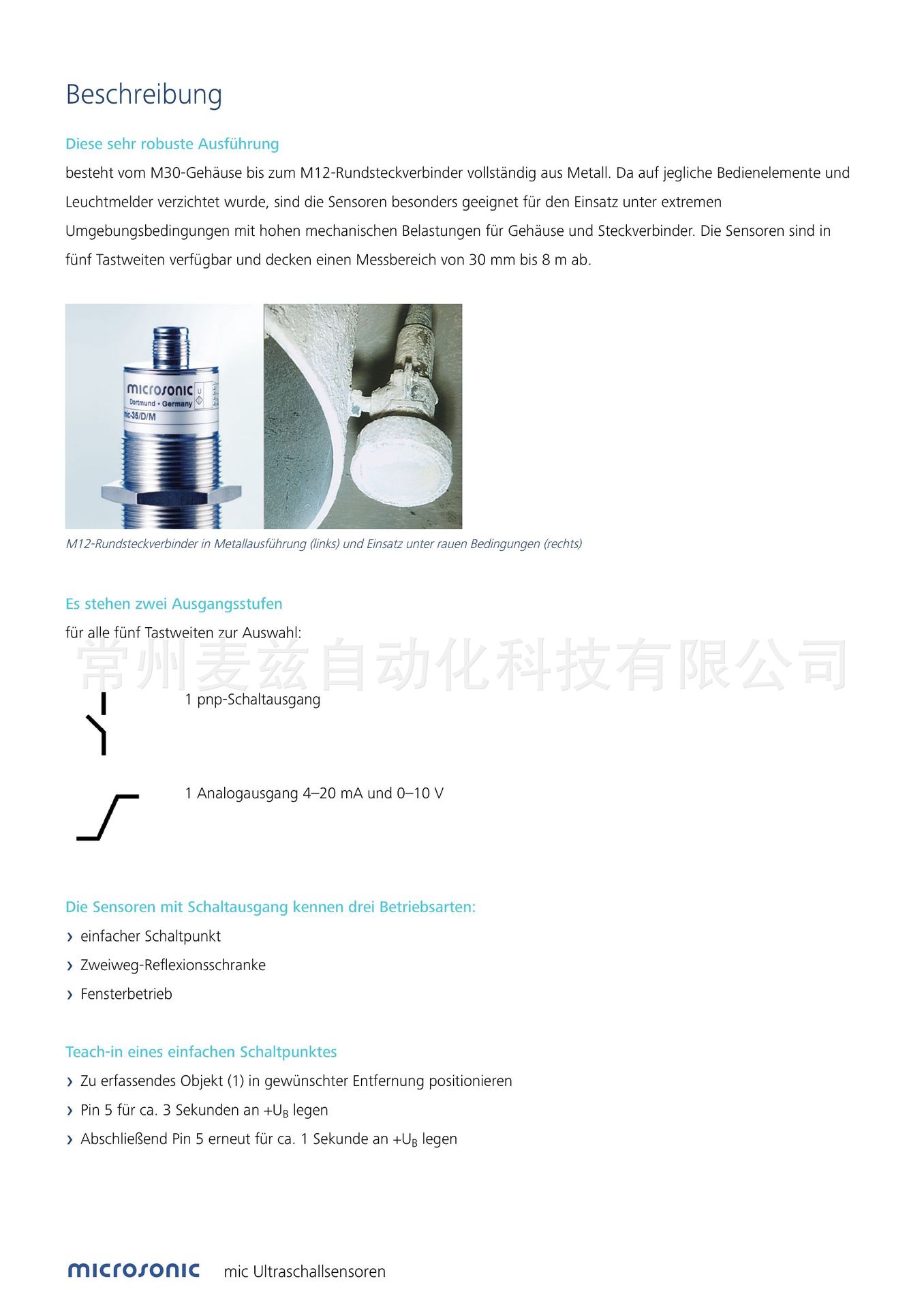 Beschreibung

Diese sehr robuste Ausführung

besteht vom M30-Gehäuse bis zum M12-Rundsteckverbinder vollständig aus Metall. Da auf jegliche Bedienelemente und Leuchtmelder verzichtet wurde, sind die Sensoren besonders geeignet für den Einsatz unter extremen Umgebungsbedingungen mit hohen mechanischen Belastungen für Gehäuse und Steckverbinder. Die Sensoren sind in fünf Tastweiten verfügbar und decken einen Messbereich von 30 mm bis 8 m ab.

microsonic
Dortmund • Germany
mic-35/D/M

M12-Rundsteckverbinder in Metallausführung (links) und Einsatz unter rauen Bedingungen (rechts)

Es stehen zwei Ausgangsstufen

für alle fünf Tastweiten zur Auswahl:

常州麦兹自动化科技有限公司

1 pnp-Schaltausgang

1 Analogausgang 4–20 mA und 0–10 V

Die Sensoren mit Schaltausgang kennen drei Betriebsarten:

› einfacher Schaltpunkt
› Zweiweg-Reflexionsschranke
› Fensterbetrieb

Teach-in eines einfachen Schaltpunktes

› Zu erfassendes Objekt (1) in gewünschter Entfernung positionieren
› Pin 5 für ca. 3 Sekunden an $+U_B$ legen
› Abschließend Pin 5 erneut für ca. 1 Sekunde an $+U_B$ legen

microsonic mic Ultraschallsensoren