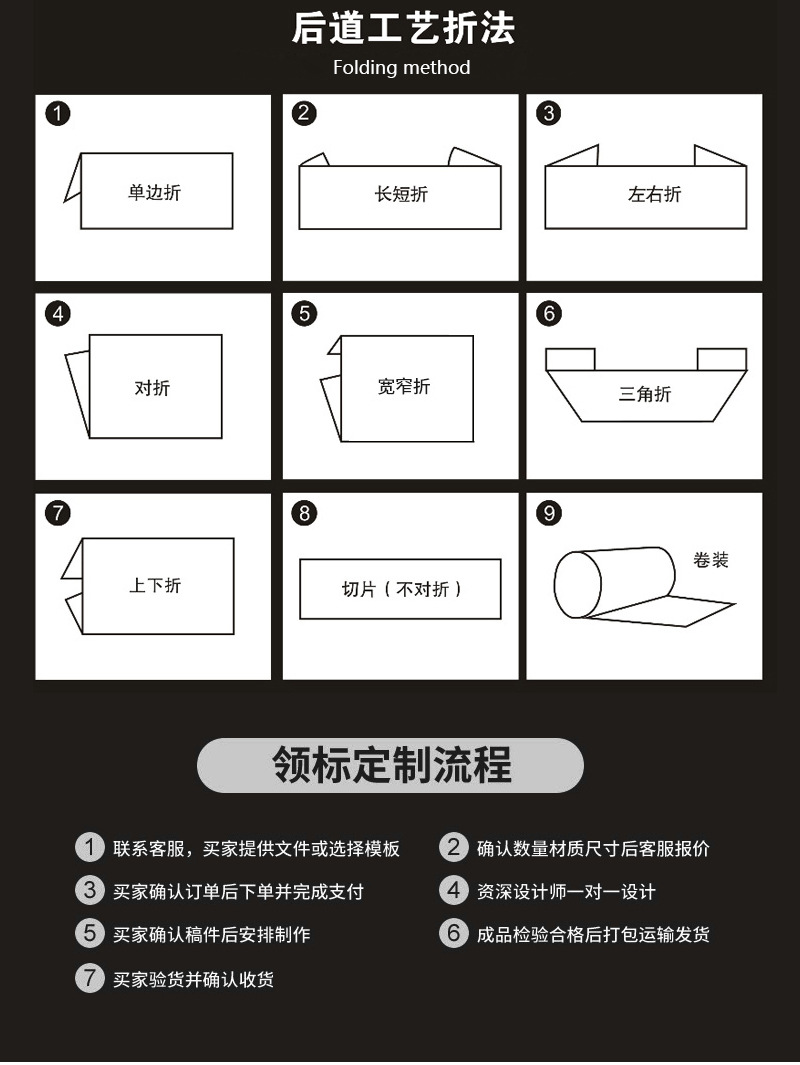 后道工艺折法
Folding method

1 单边折

2 长短折

3 左右折

4 对折

5 宽窄折

6 三角折

7 上下折

8 切片（不对折）

9 卷装

领标定制流程

1 联系客服，买家提供文件或选择模板

2 确认数量材质尺寸后客服报价

3 买家确认订单后下单并完成支付

4 资深设计师一对一设计

5 买家确认稿件后安排制作

6 成品检验合格后打包运输发货

7 买家验货并确认收货