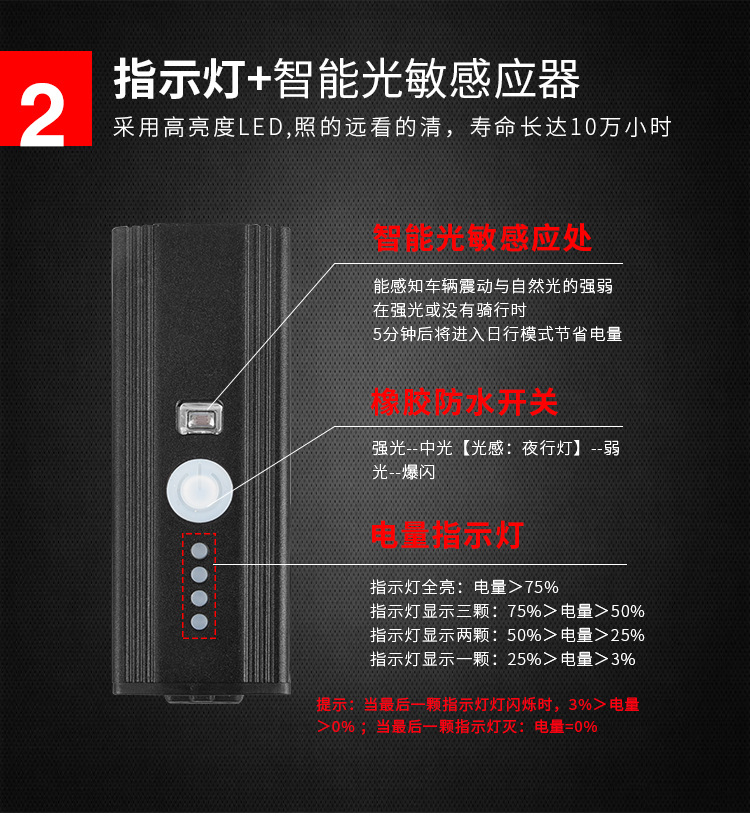 2

指示灯+智能光敏感应器

采用高亮度LED,照的远看的清，寿命长达10万小时

智能光敏感应处

能感知车辆震动与自然光的强弱
在强光或没有骑行时
5分钟后将进入日行模式节省电量

橡胶防水开关

强光--中光【光感：夜行灯】--弱光--爆闪

电量指示灯

指示灯全亮：电量＞75%
指示灯显示三颗：75%＞电量＞50%
指示灯显示两颗：50%＞电量＞25%
指示灯显示一颗：25%＞电量＞3%

提示：当最后一颗指示灯灯闪烁时，3%＞电量＞0%；当最后一颗指示灯灭：电量=0%