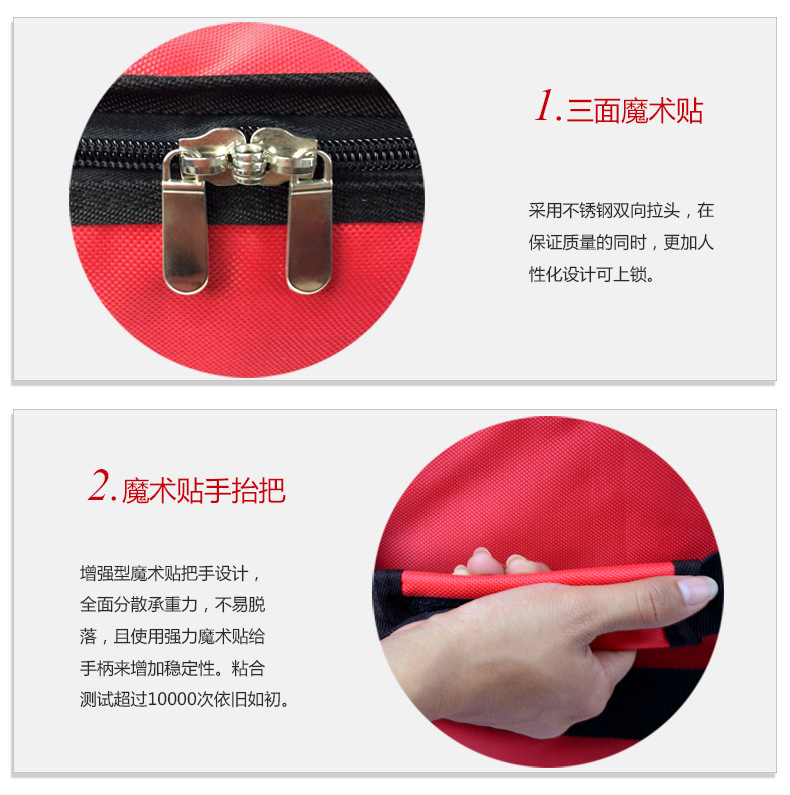 1.三面魔术贴

采用不锈钢双向拉头，在保证质量的同时，更加人性化设计可上锁。

2.魔术贴手抬把

增强型魔术贴把手设计，全面分散承重力，不易脱落，且使用强力魔术贴给手柄来增加稳定性。粘合测试超过10000次依旧如初。