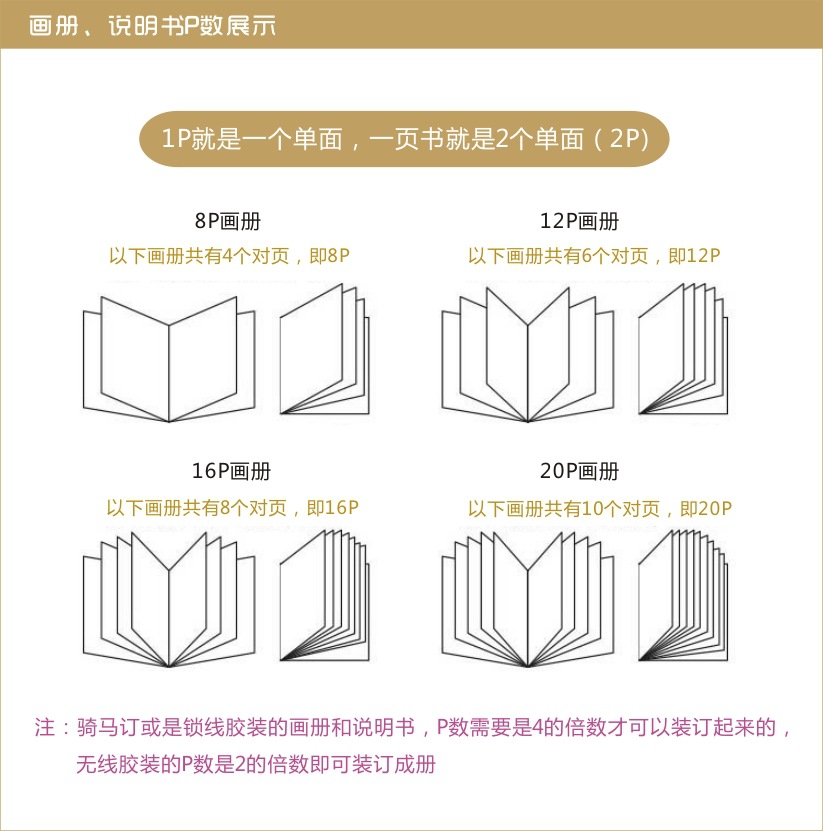 画册、说明书P数展示

1P就是一个单面，一页书就是2个单面（2P）

8P画册
以下画册共有4个对页，即8P

12P画册
以下画册共有6个对页，即12P

16P画册
以下画册共有8个对页，即16P

20P画册
以下画册共有10个对页，即20P

注：骑马订或是锁线胶装的画册和说明书，P数需要是4的倍数才可以装订起来的，无线胶装的P数是2的倍数即可装订成册