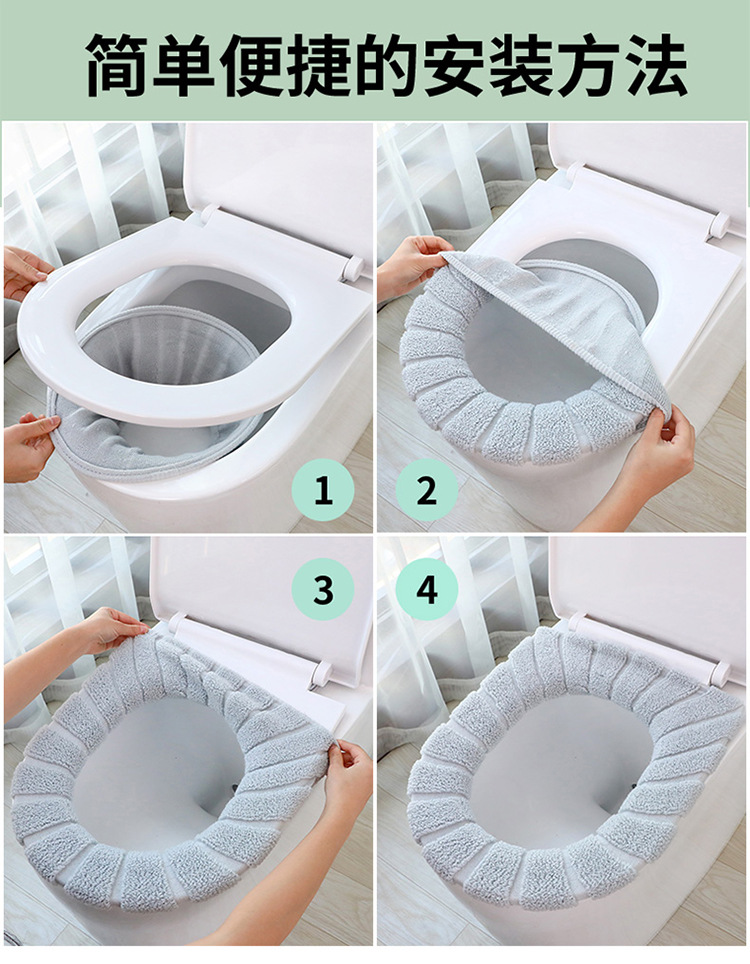 简单便捷的安装方法

1

2

3

4