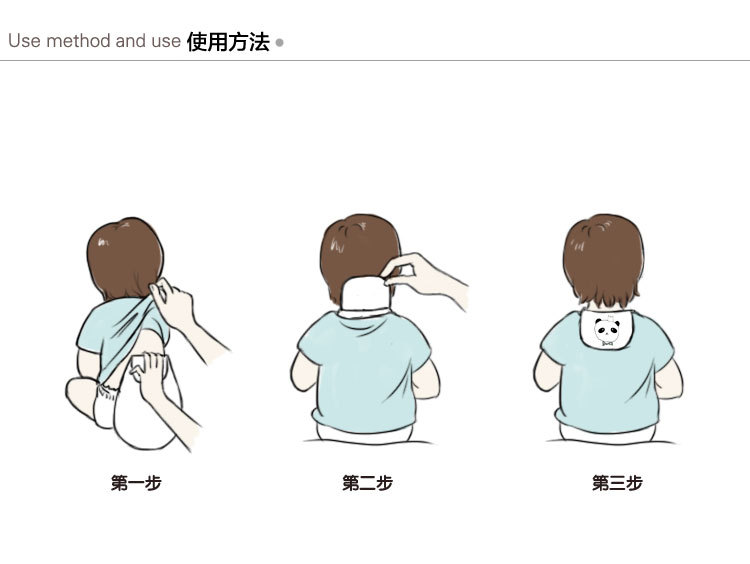 Use method and use 使用方法

第一步

第二步

第三步