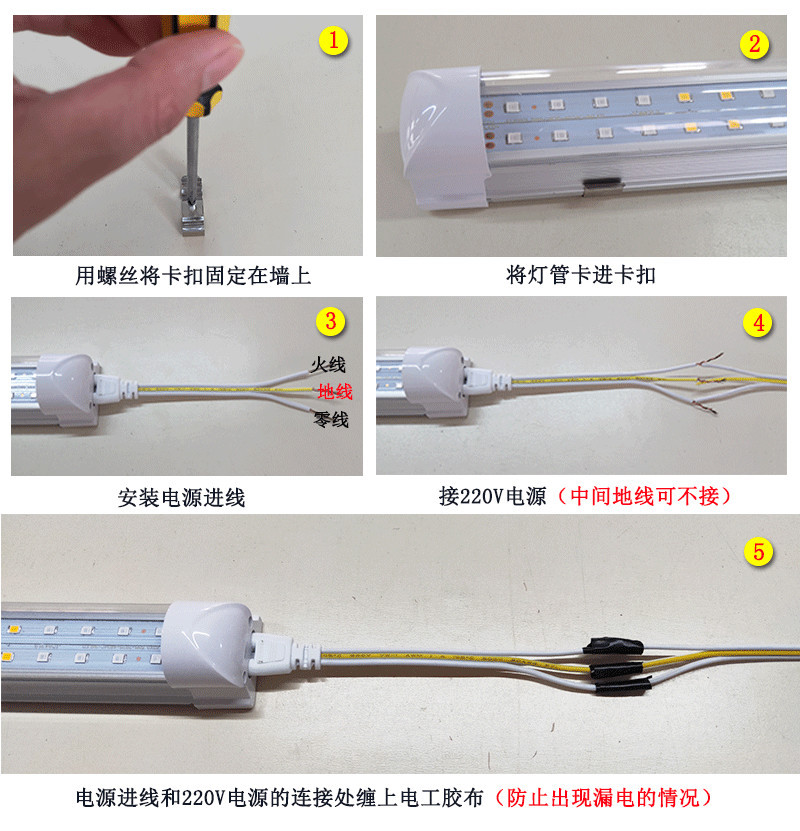 1

用螺丝将卡扣固定在墙上

2

将灯管卡进卡扣

3

火线
地线
零线

安装电源进线

4

接220V电源（中间地线可不接）

5

电源进线和220V电源的连接处缠上电工胶布（防止出现漏电的情况）