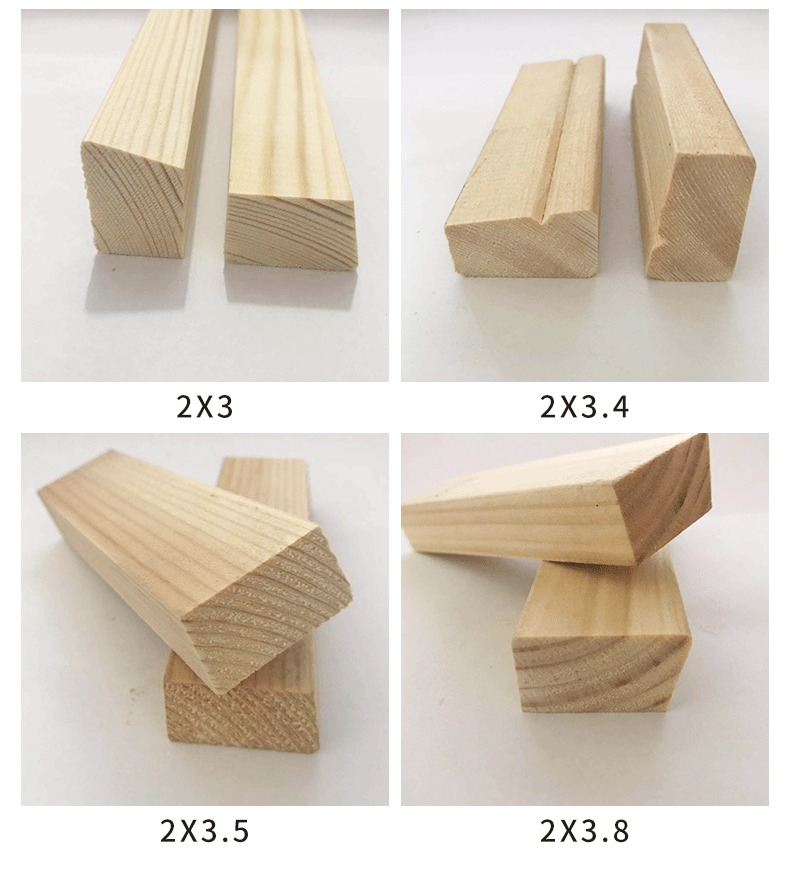 2X3

2X3.4

2X3.5

2X3.8