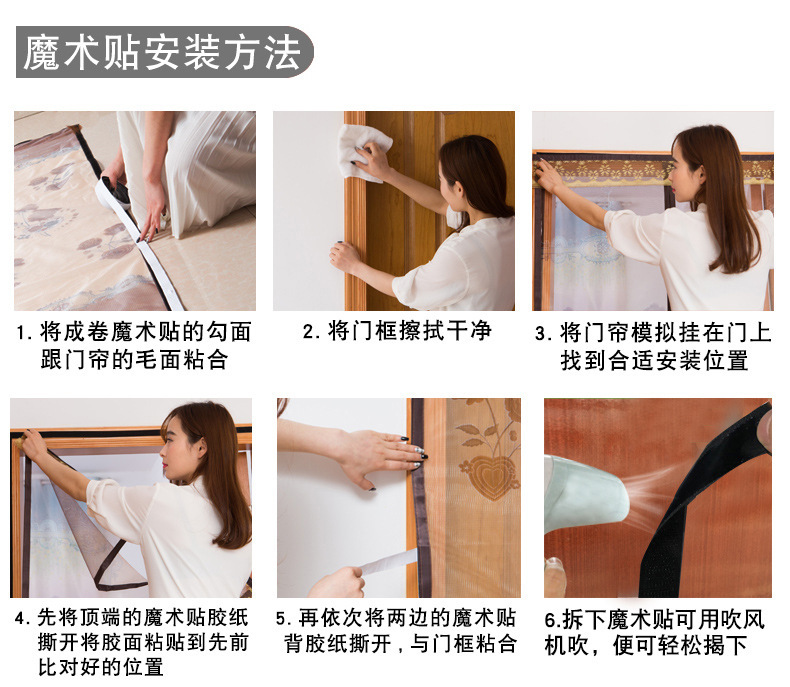 魔术贴安装方法

1. 将成卷魔术贴的勾面跟门帘的毛面粘合

2. 将门框擦拭干净

3. 将门帘模拟挂在门上找到合适安装位置

4. 先将顶端的魔术贴胶纸撕开将胶面粘贴到先前比对好的位置

5. 再依次将两边的魔术贴背胶纸撕开，与门框粘合

6.拆下魔术贴可用吹风机吹，便可轻松揭下