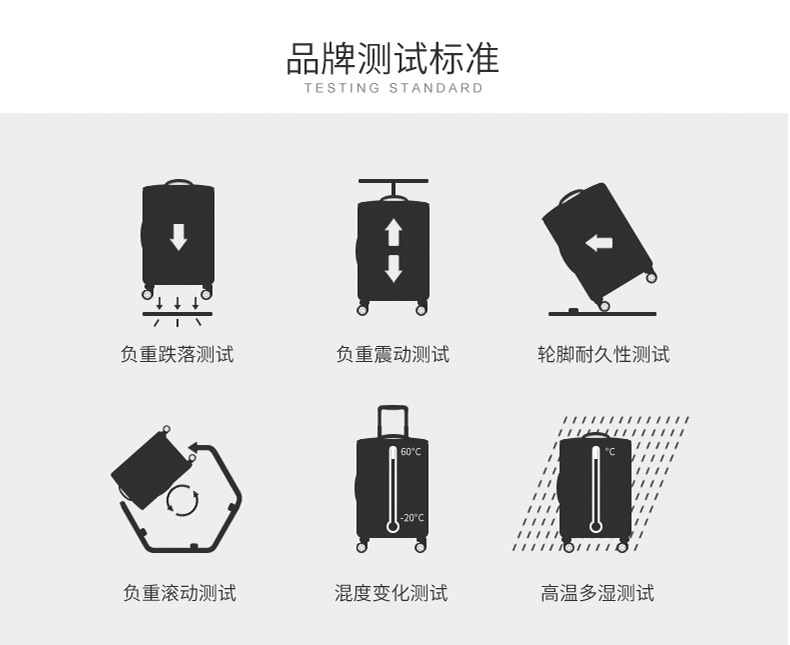 品牌测试标准
TESTING STANDARD

负重跌落测试

负重震动测试

轮脚耐久性测试

负重滚动测试

60°C
-20°C
混度变化测试

°C
高温多湿测试