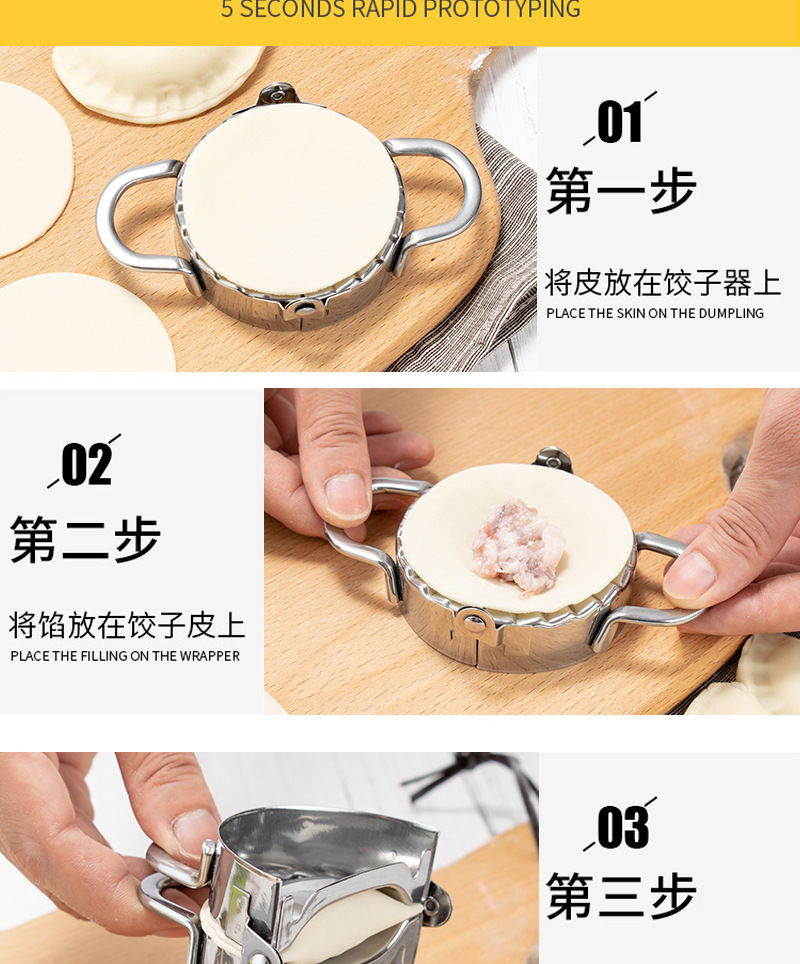 5 SECONDS RAPID PROTOTYPING

01
第一步

将皮放在饺子器上
PLACE THE SKIN ON THE DUMPLING

02
第二步

将馅放在饺子皮上
PLACE THE FILLING ON THE WRAPPER

03
第三步