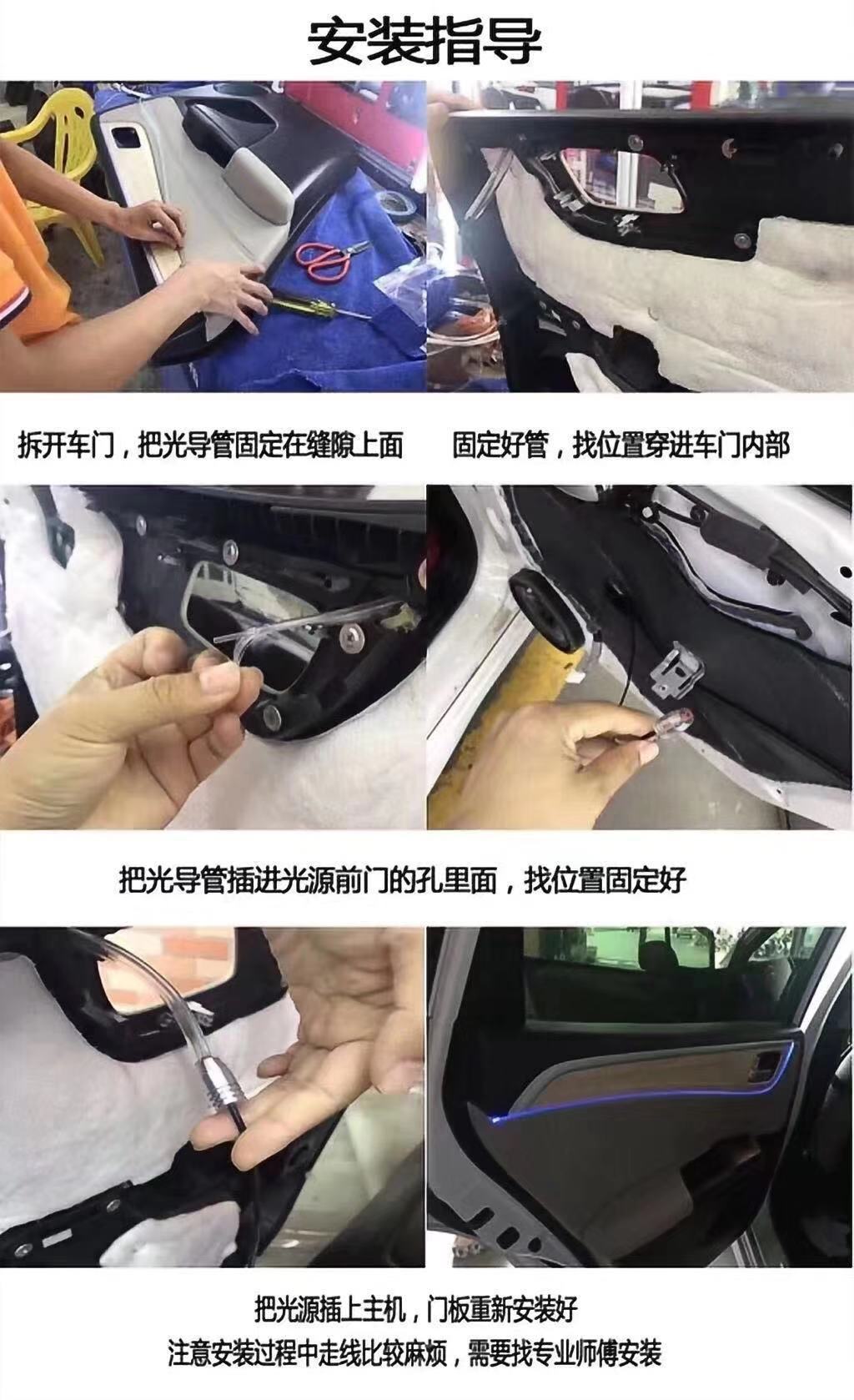 安装指导

拆开车门，把光导管固定在缝隙上面

固定好管，找位置穿进车门内部

把光导管插进光源前门的孔里面，找位置固定好

把光源插上主机，门板重新安装好
注意安装过程中走线比较麻烦，需要找专业师傅安装