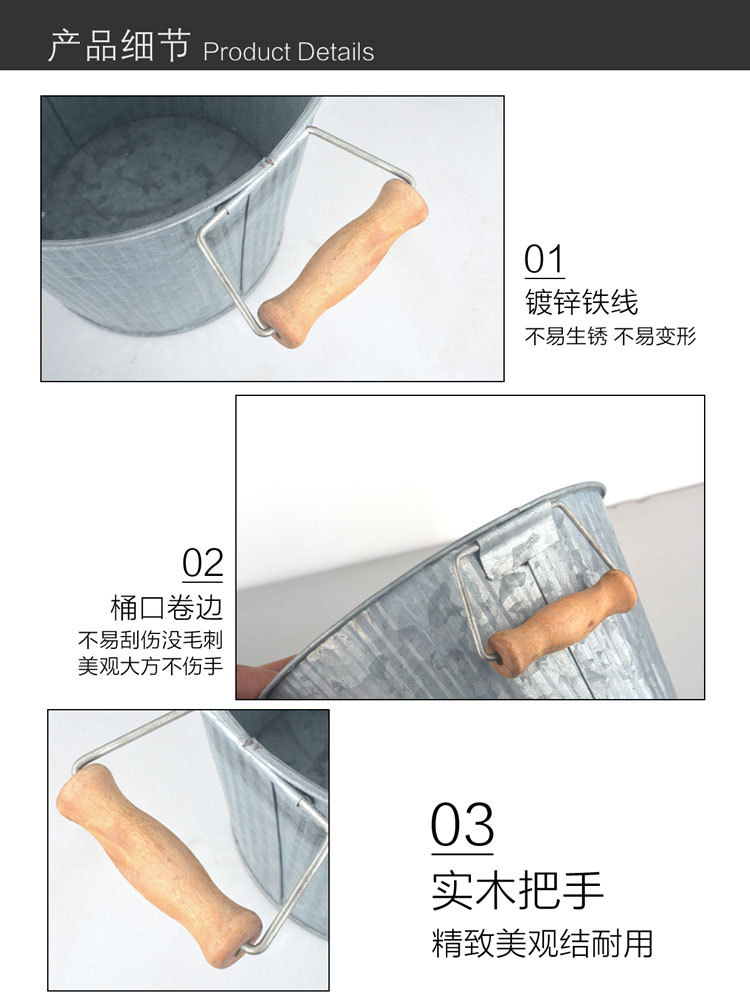 产品细节 Product Details

01
镀锌铁线
不易生锈 不易变形

02
桶口卷边
不易刮伤没毛刺
美观大方不伤手

03
实木把手
精致美观结耐用