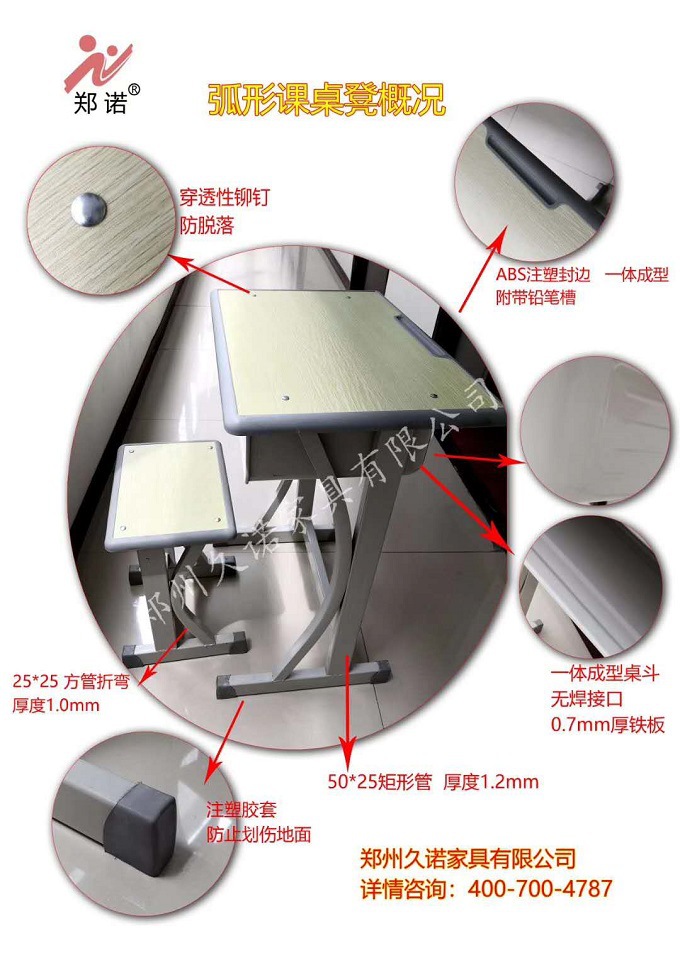 郑诺®

弧形课桌凳概况

穿透性铆钉
防脱落

ABS注塑封边 一体成型
附带铅笔槽

郑州久诺家具有限公司

25*25 方管折弯
厚度1.0mm

一体成型桌斗
无焊接口
0.7mm厚铁板

50*25矩形管 厚度1.2mm

注塑胶套
防止划伤地面

郑州久诺家具有限公司
详情咨询：400-700-4787