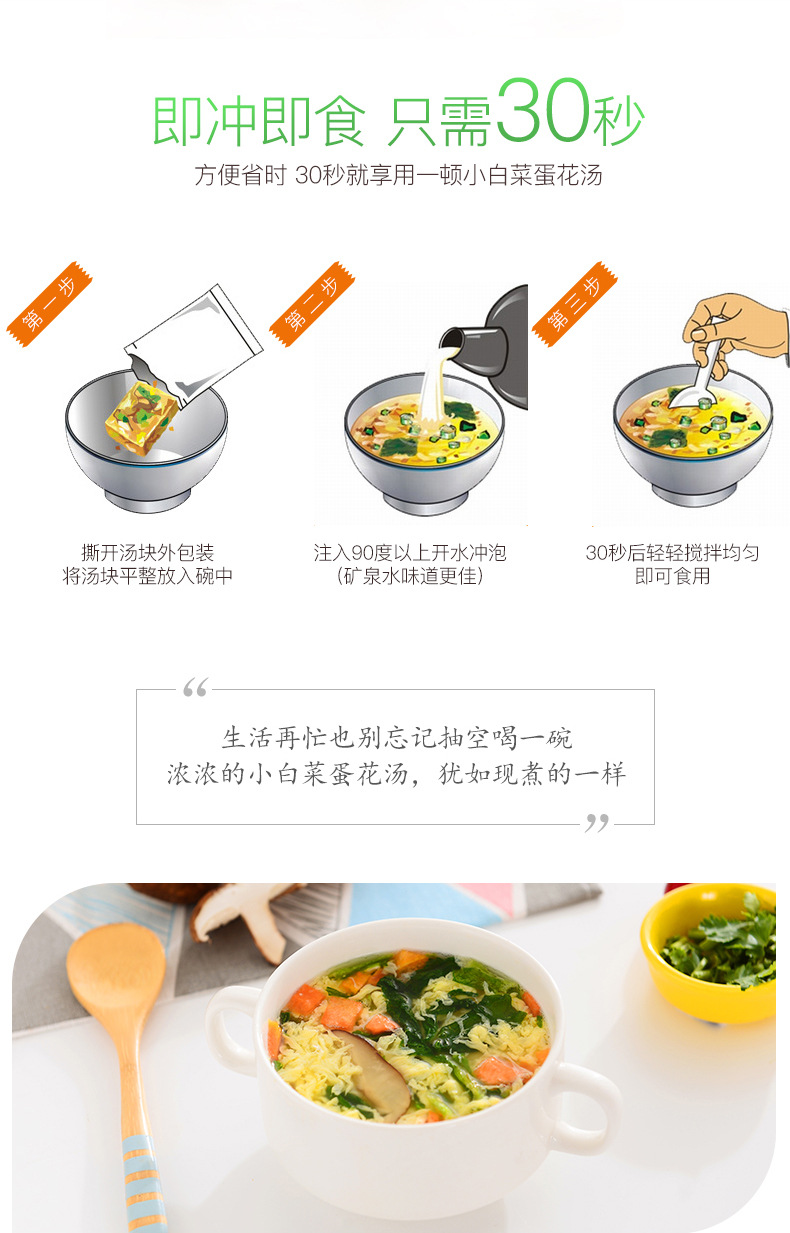 即冲即食 只需30秒

方便省时 30秒就享用一顿小白菜蛋花汤

第一步

撕开汤块外包装
将汤块平整放入碗中

第二步

注入90度以上开水冲泡
(矿泉水味道更佳)

第三步

30秒后轻轻搅拌均匀
即可食用

“

生活再忙也别忘记抽空喝一碗
浓浓的小白菜蛋花汤，犹如现煮的一样

”