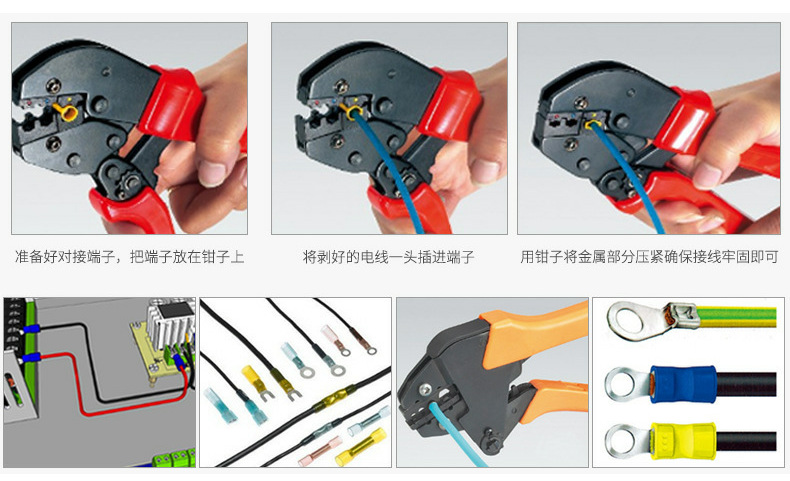 准备好对接端子，把端子放在钳子上

将剥好的电线一头插进端子

用钳子将金属部分压紧确保接线牢固即可