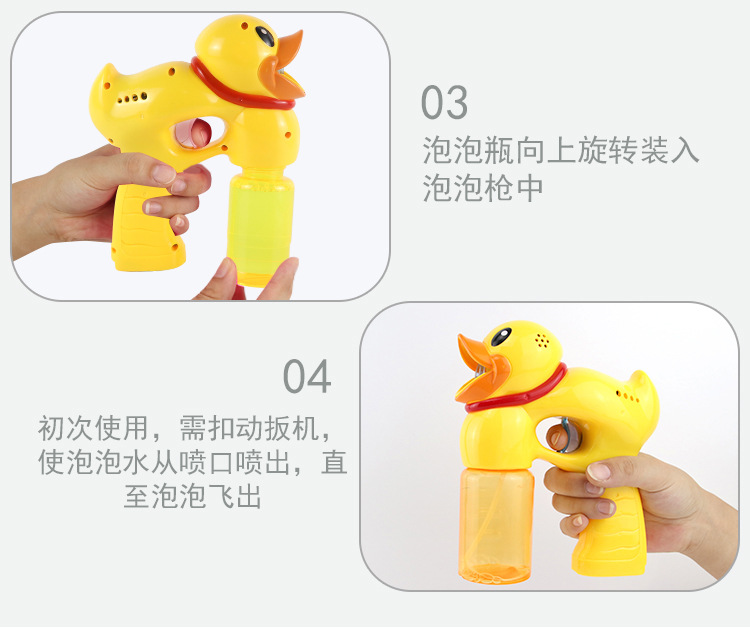 03
泡泡瓶向上旋转装入泡泡枪中

04
初次使用，需扣动扳机，使泡泡水从喷口喷出，直至泡泡飞出