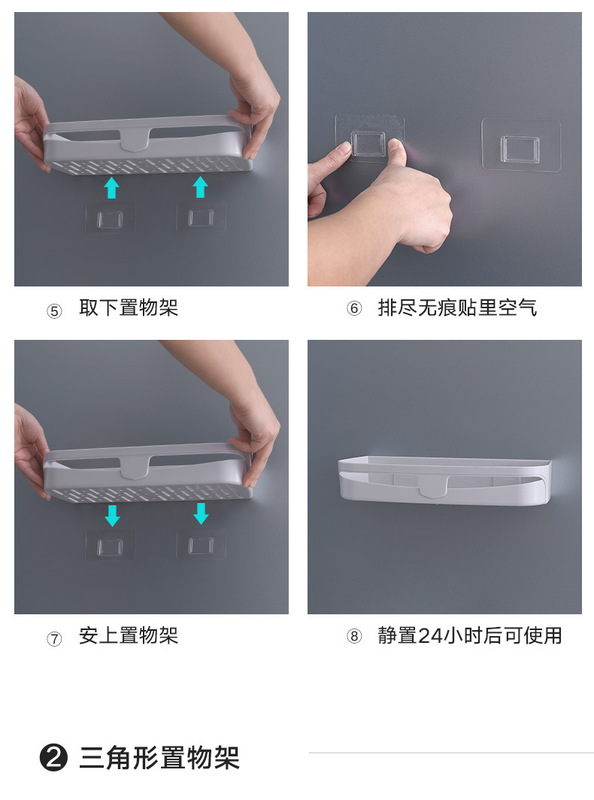 ⑤ 取下置物架

⑥ 排尽无痕贴里空气

⑦ 安上置物架

⑧ 静置24小时后可使用

❷ 三角形置物架