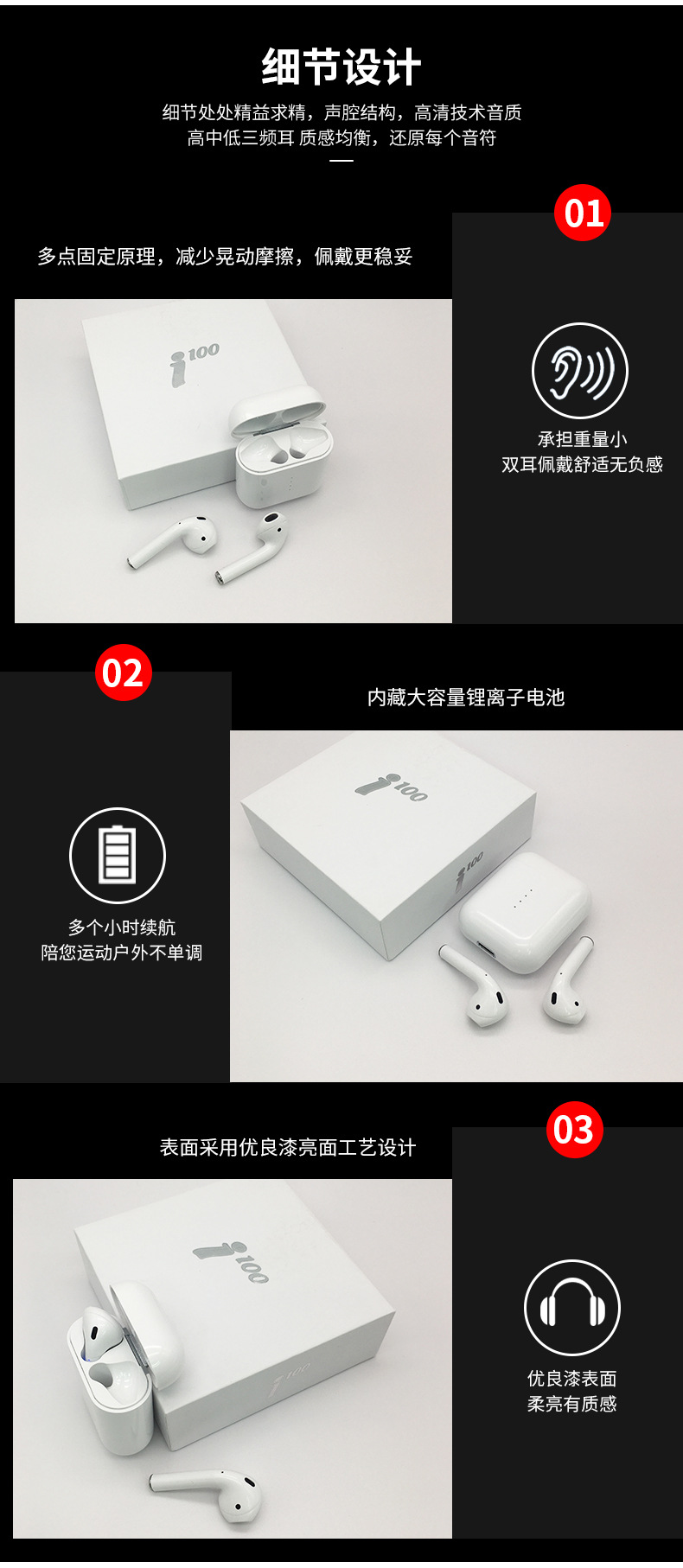 细节设计

细节处处精益求精，声腔结构，高清技术音质
高中低三频耳 质感均衡，还原每个音符

01

多点固定原理，减少晃动摩擦，佩戴更稳妥

i100

承担重量小
双耳佩戴舒适无负感

02

内藏大容量锂离子电池

i100

i100

多个小时续航
陪您运动户外不单调

03

表面采用优良漆亮面工艺设计

i100

i100

优良漆表面
柔亮有质感