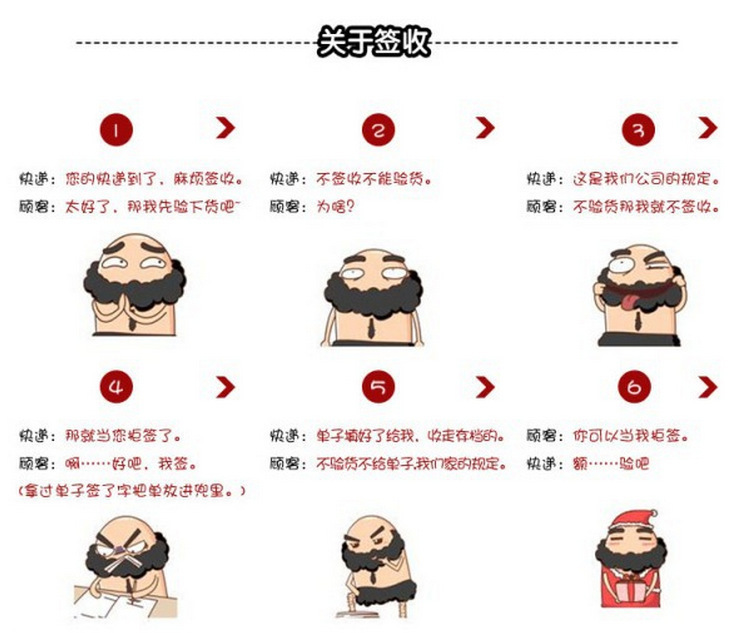 关于签收

1

快递：您的快递到了，麻烦签收。
顾客：太好了，那我先验下货吧~

2

快递：不签收不能验货。
顾客：为啥？

3

快递：这是我们公司的规定。
顾客：不验货那我就不签收。

4

快递：那就当您拒签了。
顾客：啊……好吧，我签。
（拿过单子签了字把单放进兜里。）

5

快递：单子填好了给我，收走存档的。
顾客：不验货不给单子，我们家的规定。

6

顾客：你可以当我拒签。
快递：额……验吧