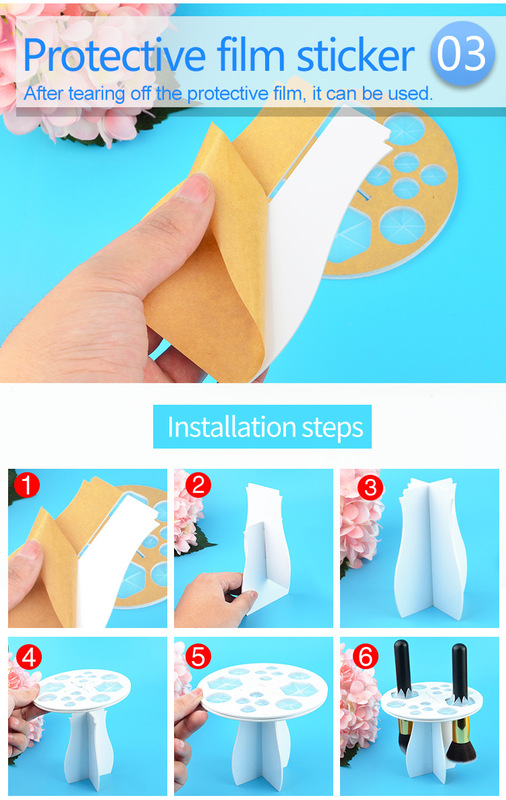 Protective film sticker 03

After tearing off the protective film, it can be used.

Installation steps

1

2

3

4

5

6