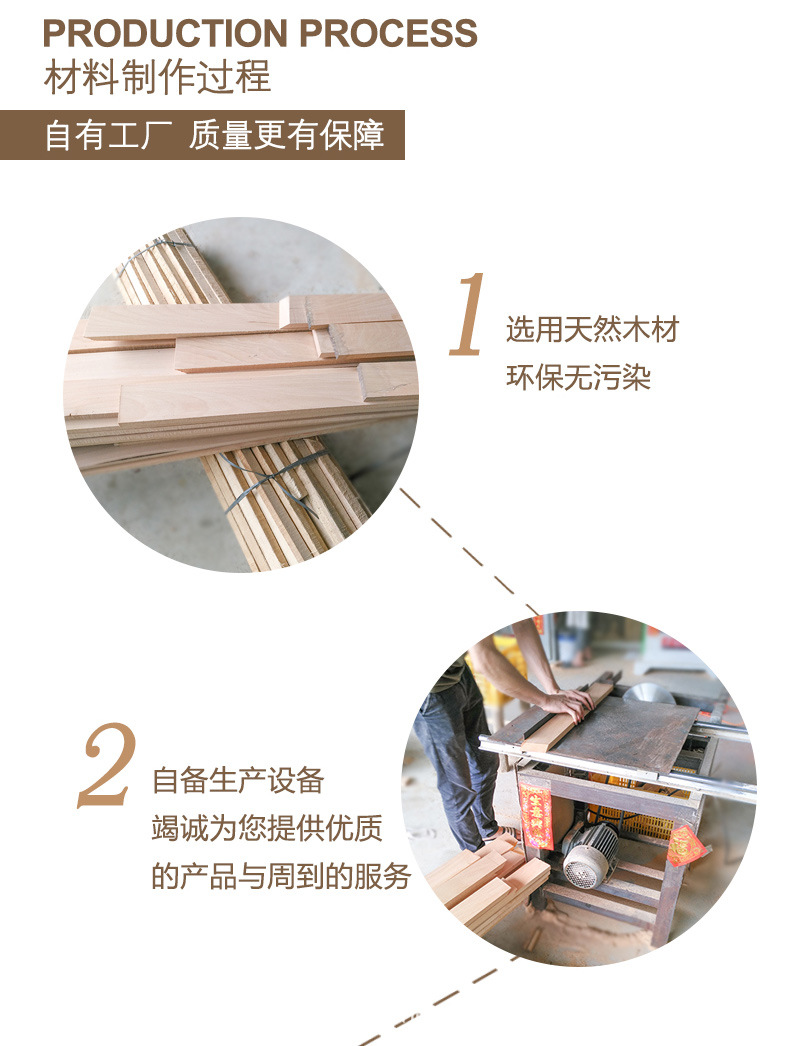 PRODUCTION PROCESS
材料制作过程

自有工厂 质量更有保障

1
选用天然木材
环保无污染

2
自备生产设备
竭诚为您提供优质
的产品与周到的服务