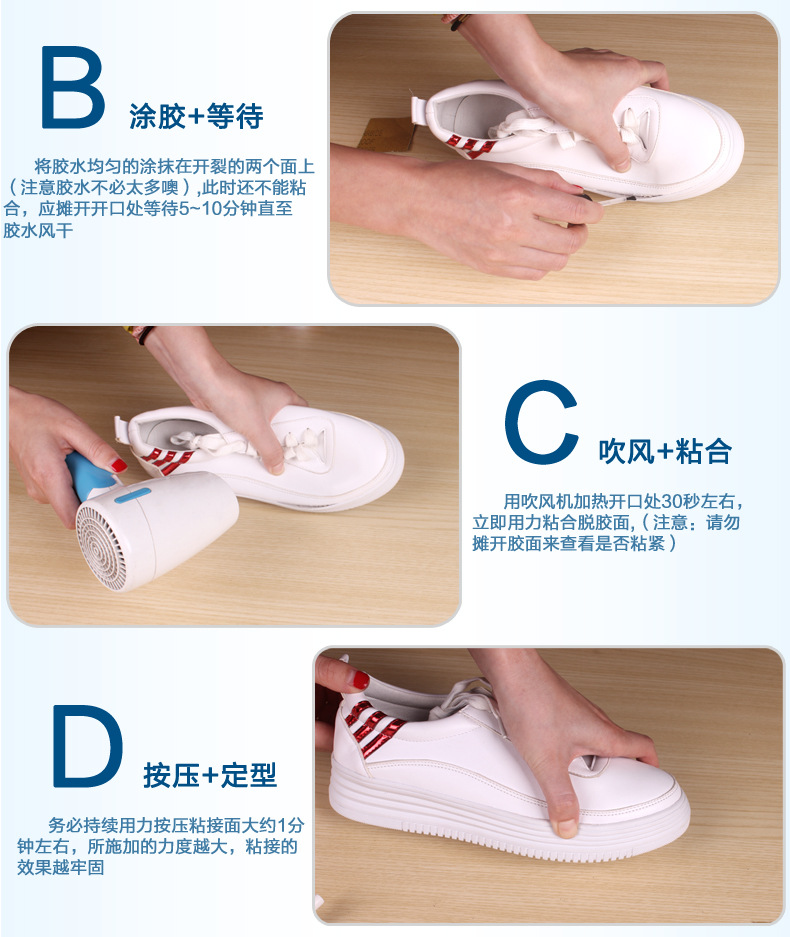 B 涂胶+等待

将胶水均匀的涂抹在开裂的两个面上（注意胶水不必太多噢），此时还不能粘合，应摊开开口处等待5~10分钟直至胶水风干

C 吹风+粘合

用吹风机加热开口处30秒左右，立即用力粘合脱胶面，（注意：请勿摊开胶面来查看是否粘紧）

D 按压+定型

务必持续用力按压粘接面大约1分钟左右，所施加的力度越大，粘接的效果越牢固