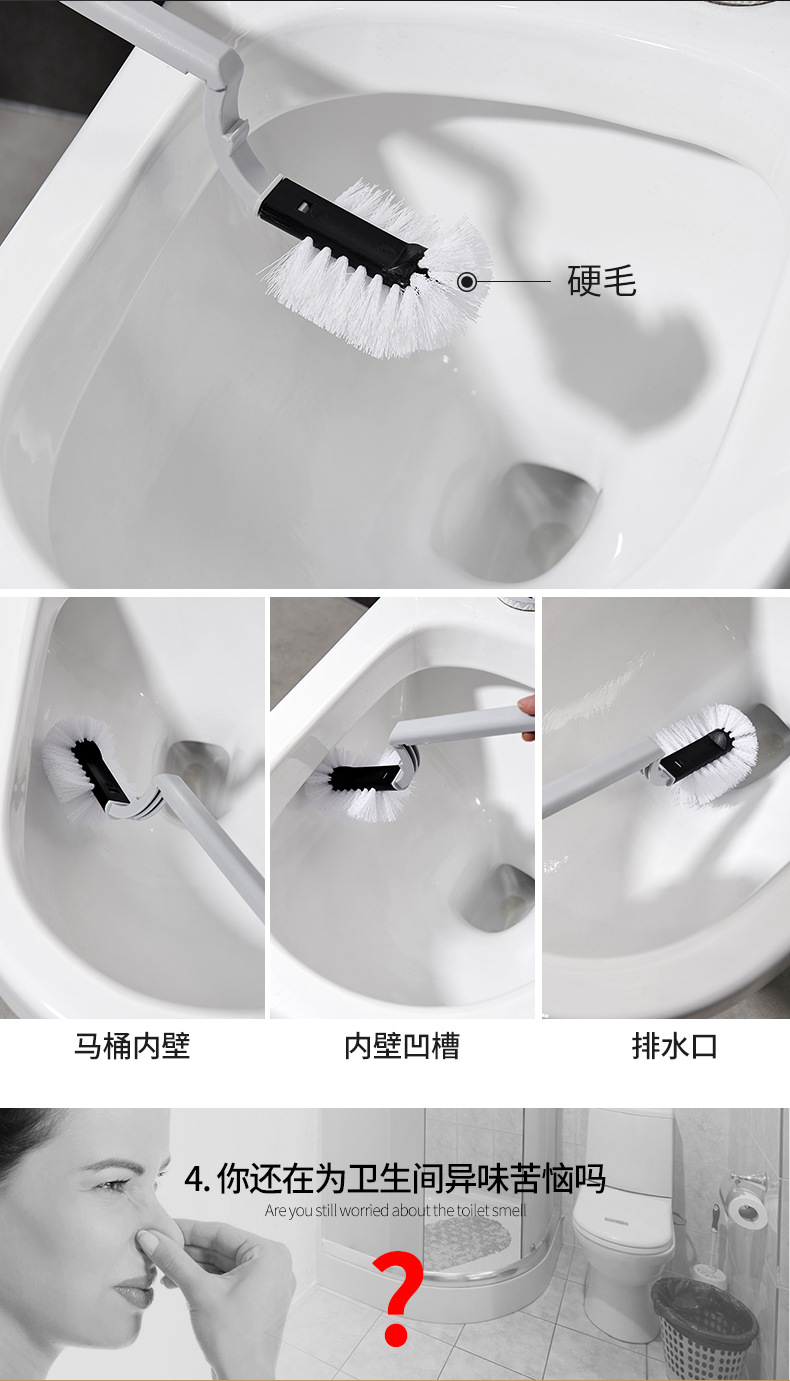 硬毛

马桶内壁

内壁凹槽

排水口

4. 你还在为卫生间异味苦恼吗

Are you still worried about the toilet smell

?