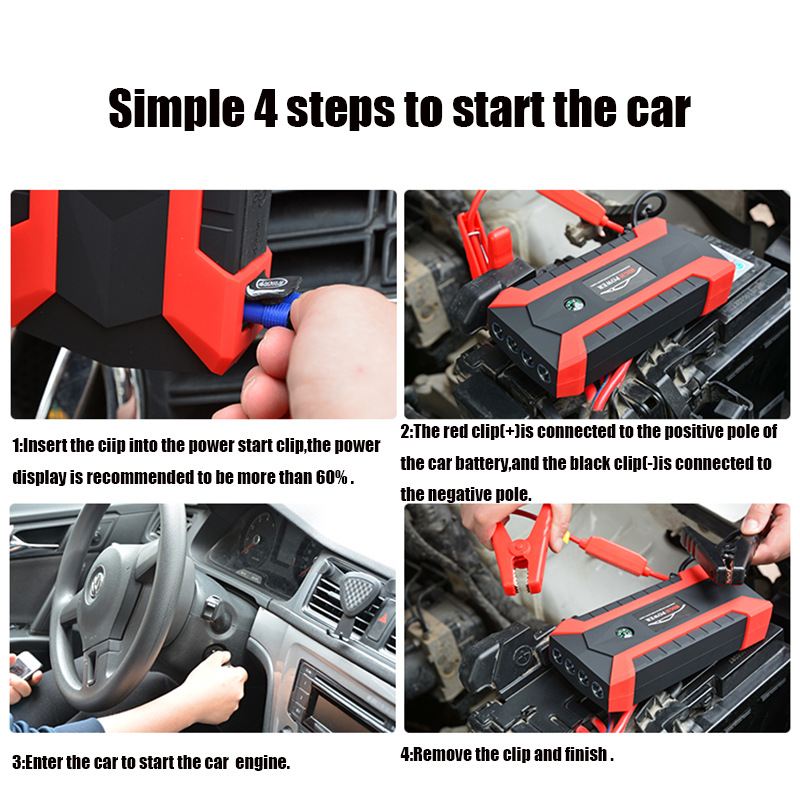 Simple 4 steps to start the car

1:Insert the ciip into the power start clip,the power display is recommended to be more than 60% .

2:The red clip(+)is connected to the positive pole of the car battery,and the black clip(-)is connected to the negative pole.

3:Enter the car to start the car engine.

4:Remove the clip and finish .