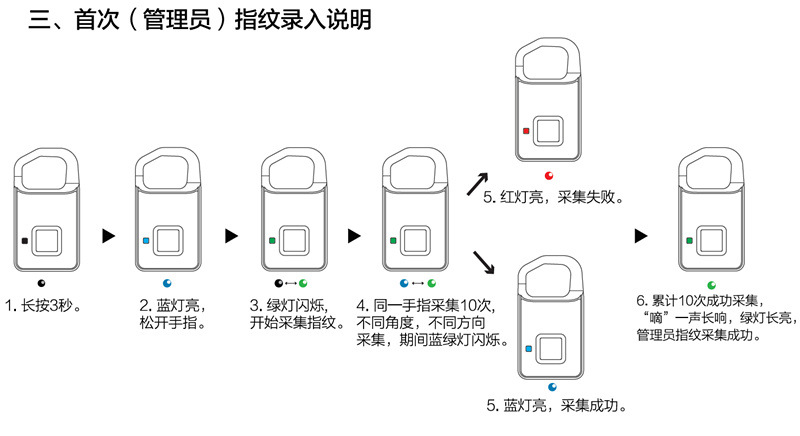 三、首次（管理员）指纹录入说明

1. 长按3秒。

2. 蓝灯亮，松开手指。

3. 绿灯闪烁，开始采集指纹。

4. 同一手指采集10次，不同角度，不同方向采集，期间蓝绿灯闪烁。

5. 红灯亮，采集失败。

5. 蓝灯亮，采集成功。

6. 累计10次成功采集，“嘀”一声长响，绿灯长亮，管理员指纹采集成功。