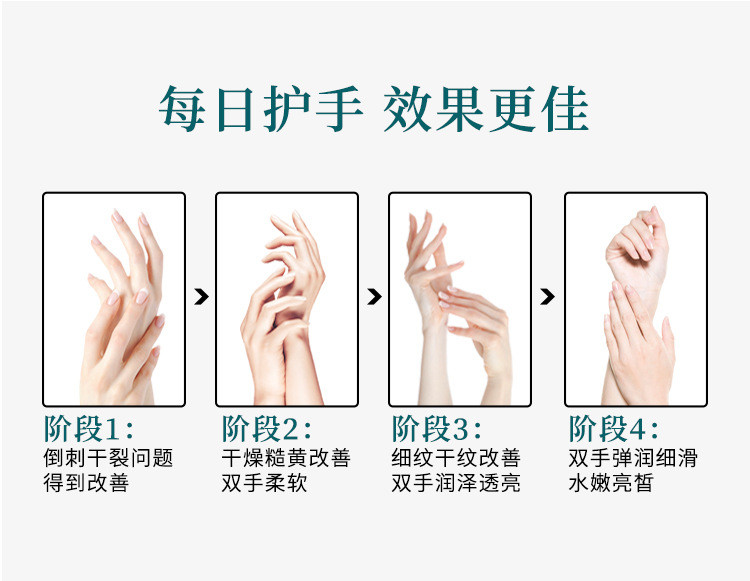 每日护手 效果更佳

阶段1:
倒刺干裂问题
得到改善

阶段2:
干燥糙黄改善
双手柔软

阶段3:
细纹干纹改善
双手润泽透亮

阶段4:
双手弹润细滑
水嫩亮皙