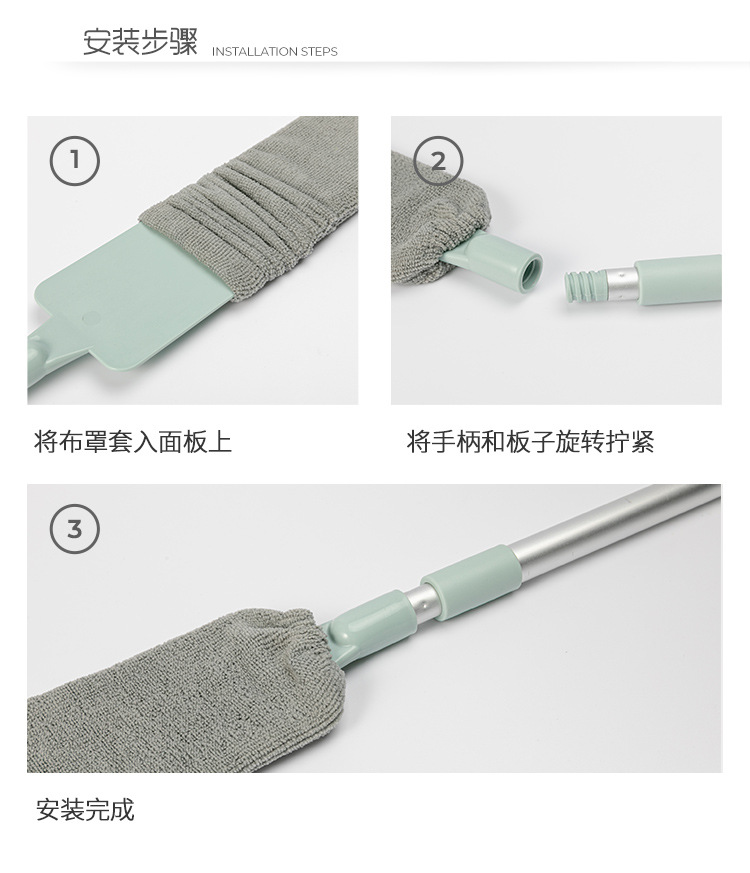 安装步骤 INSTALLATION STEPS

1

将布罩套入面板上

2

将手柄和板子旋转拧紧

3

安装完成