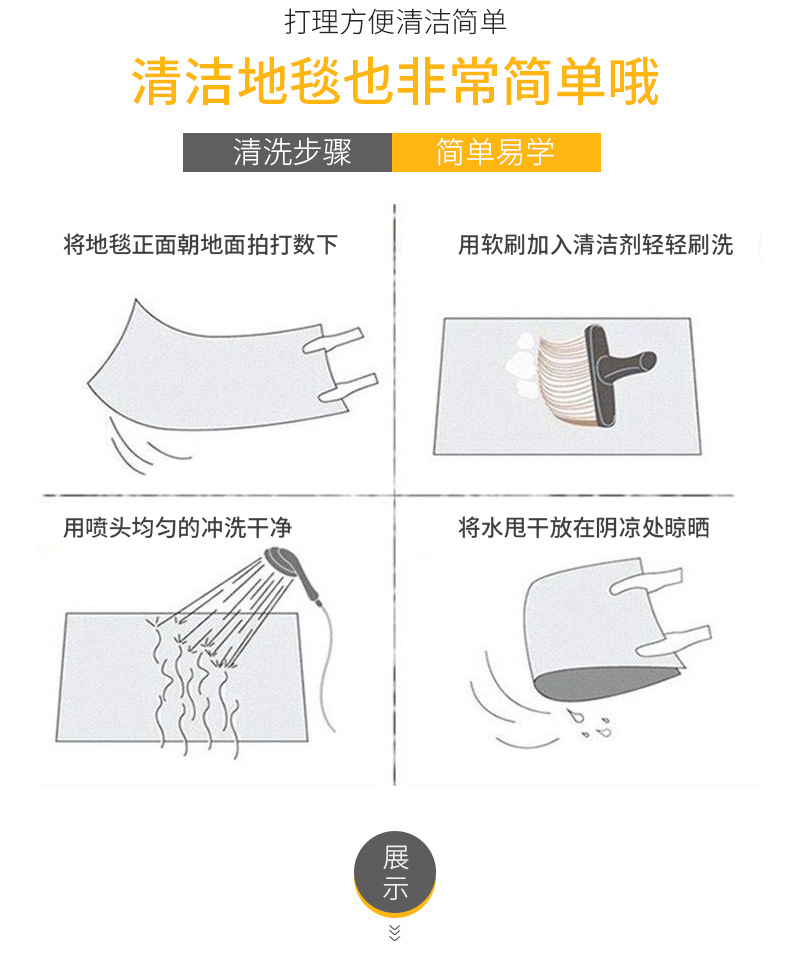 打理方便清洁简单

清洁地毯也非常简单哦

清洗步骤 简单易学

将地毯正面朝地面拍打数下

用软刷加入清洁剂轻轻刷洗

用喷头均匀的冲洗干净

将水甩干放在阴凉处晾晒

展示