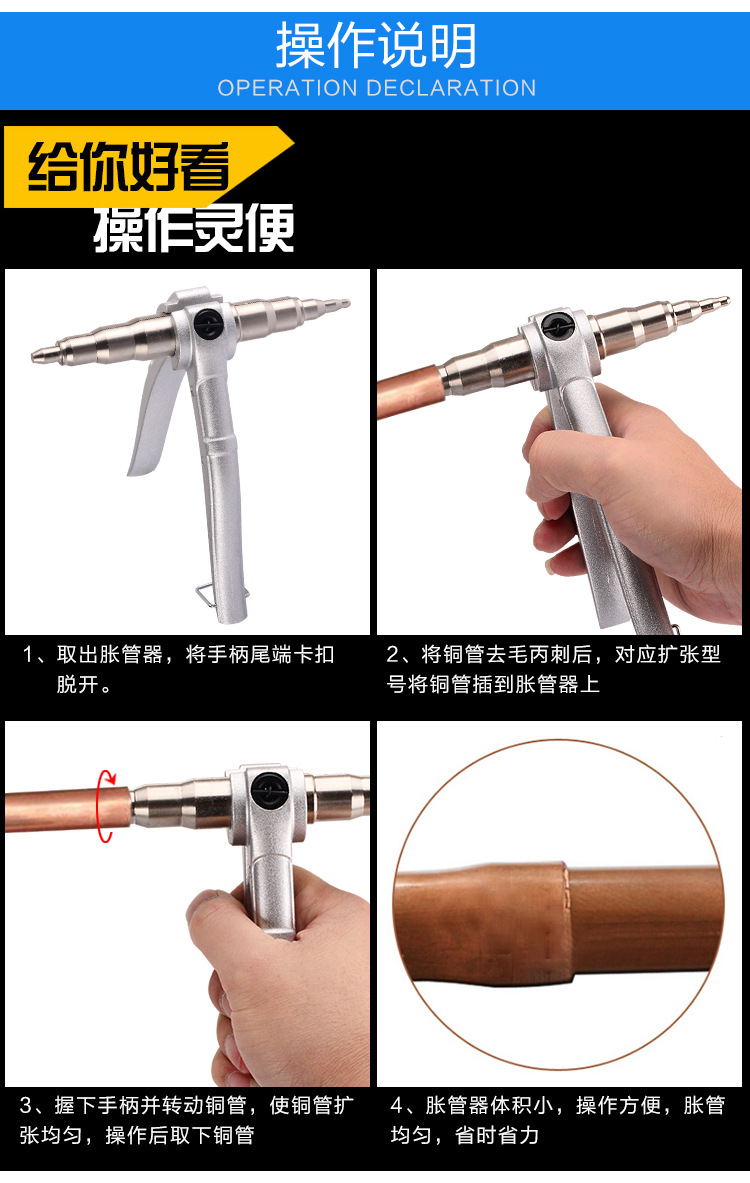 操作说明
OPERATION DECLARATION

给你好看
操作灵便

1、取出胀管器，将手柄尾端卡扣脱开。

2、将铜管去毛丙刺后，对应扩张型号将铜管插到胀管器上

3、握下手柄并转动铜管，使铜管扩张均匀，操作后取下铜管

4、胀管器体积小，操作方便，胀管均匀，省时省力