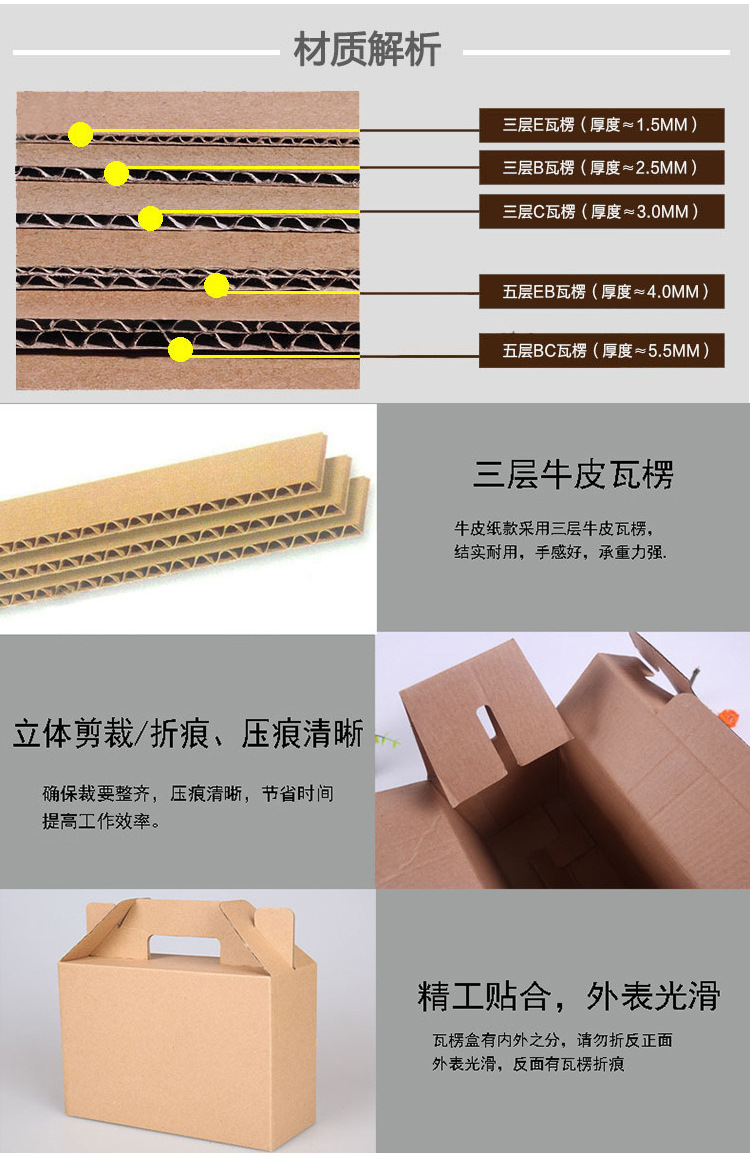 材质解析

三层E瓦楞（厚度≈1.5MM）

三层B瓦楞（厚度≈2.5MM）

三层C瓦楞（厚度≈3.0MM）

五层EB瓦楞（厚度≈4.0MM）

五层BC瓦楞（厚度≈5.5MM）

三层牛皮瓦楞

牛皮纸款采用三层牛皮瓦楞，结实耐用，手感好，承重力强.

立体剪裁/折痕、压痕清晰

确保裁要整齐，压痕清晰，节省时间提高工作效率。

精工贴合，外表光滑

瓦楞盒有内外之分，请勿折反正面外表光滑，反面有瓦楞折痕