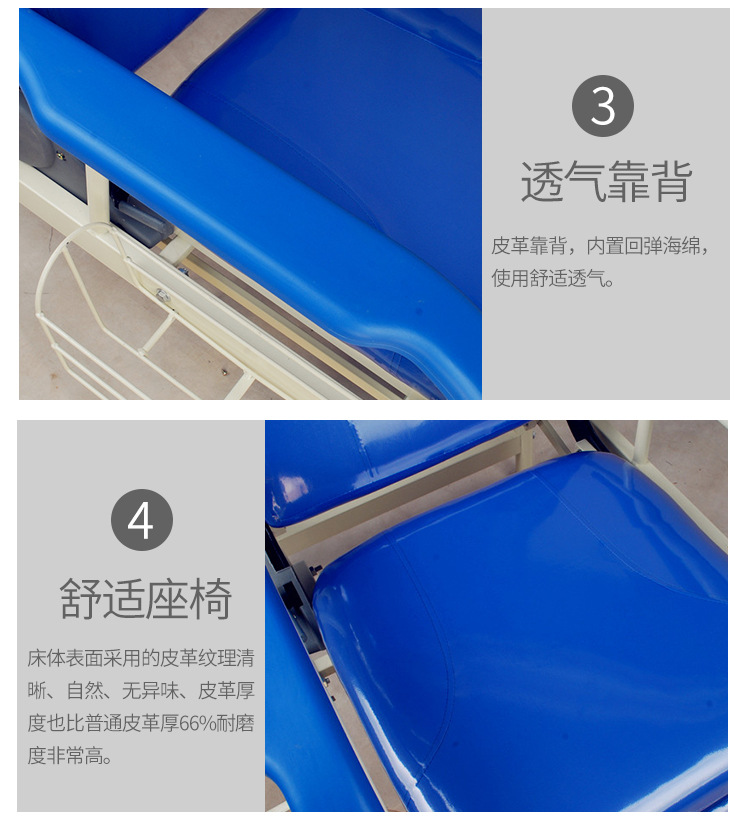 3

透气靠背

皮革靠背，内置回弹海绵，使用舒适透气。

4

舒适座椅

床体表面采用的皮革纹理清晰、自然、无异味、皮革厚度也比普通皮革厚66%耐磨度非常高。