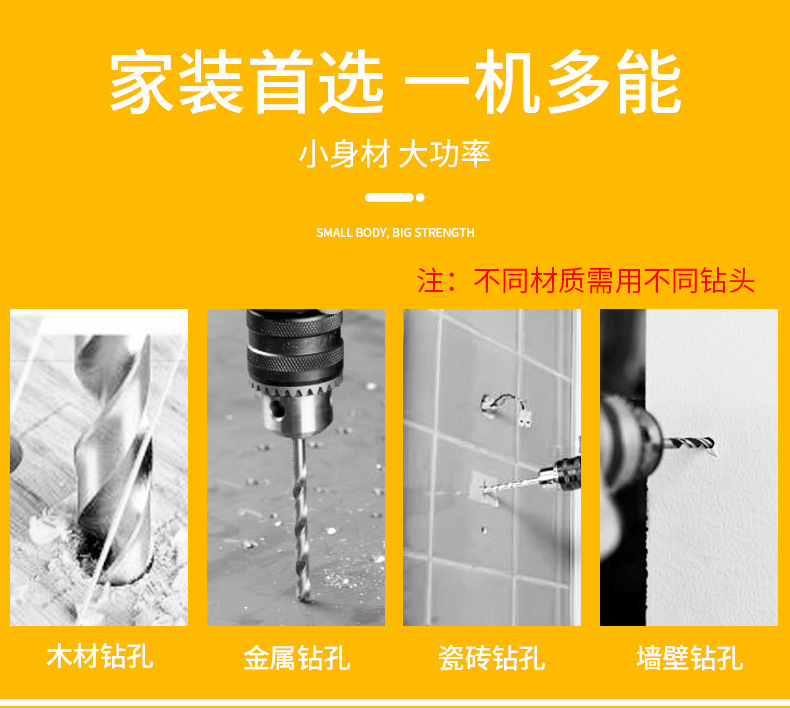 家装首选 一机多能

小身材 大功率

SMALL BODY, BIG STRENGTH

注：不同材质需用不同钻头

木材钻孔

金属钻孔

瓷砖钻孔

墙壁钻孔