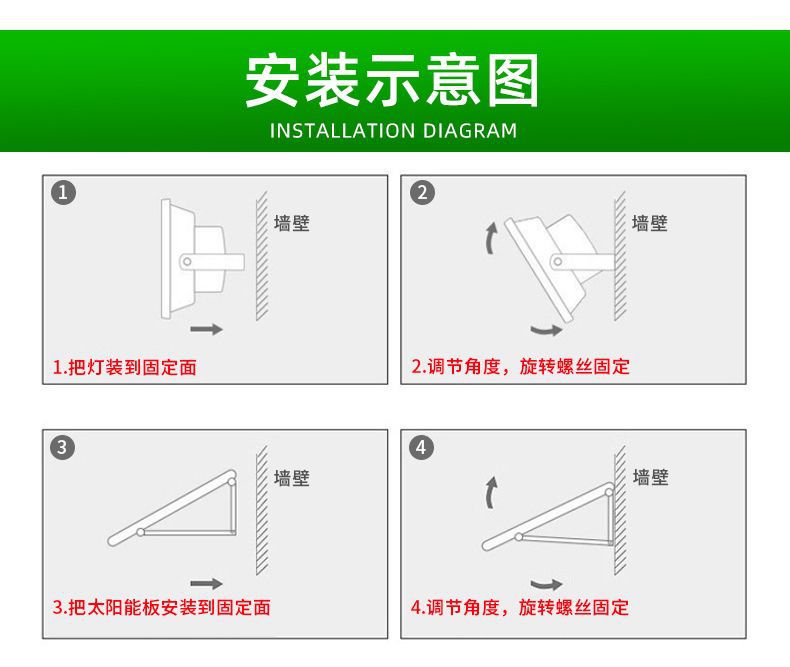 安装示意图
INSTALLATION DIAGRAM

1
墙壁
1.把灯装到固定面

2
墙壁
2.调节角度，旋转螺丝固定

3
墙壁
3.把太阳能板安装到固定面

4
墙壁
4.调节角度，旋转螺丝固定